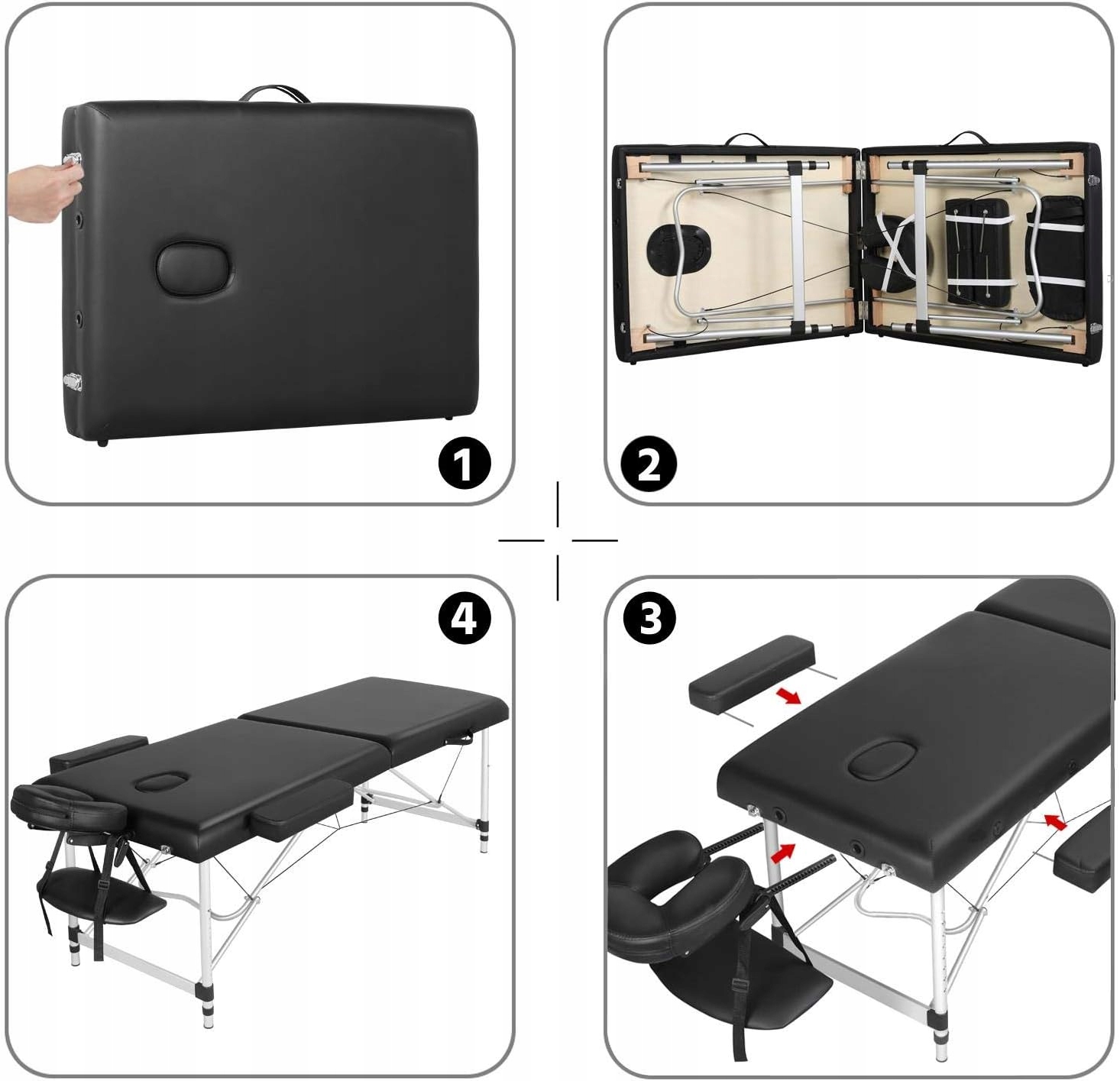 1

2

4

3