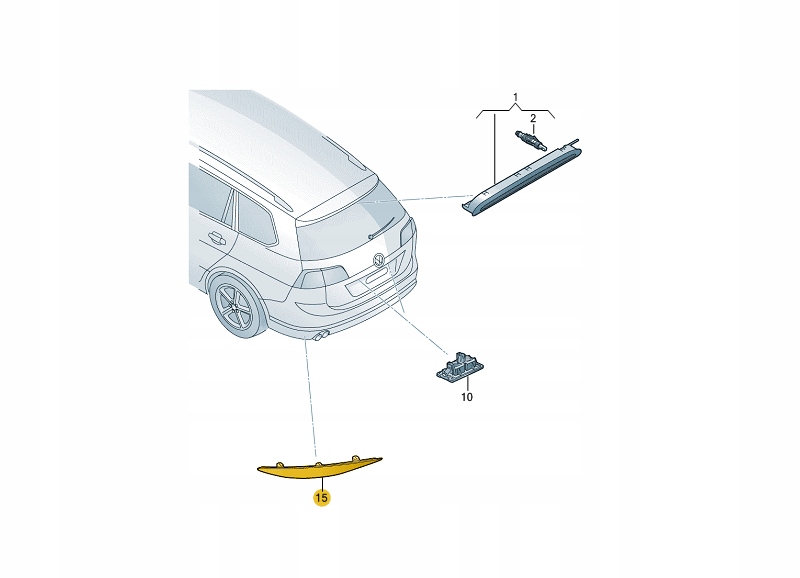 1
2
10
15