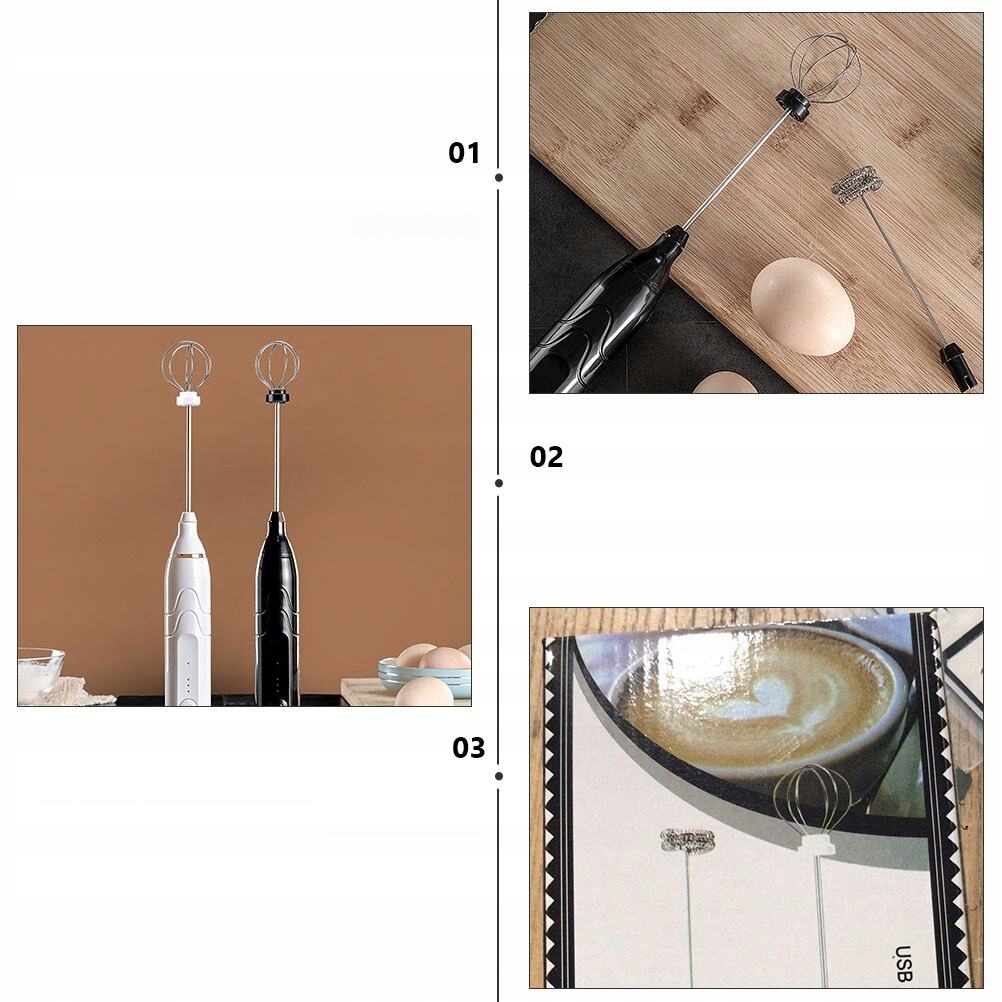 01

02

03

USB