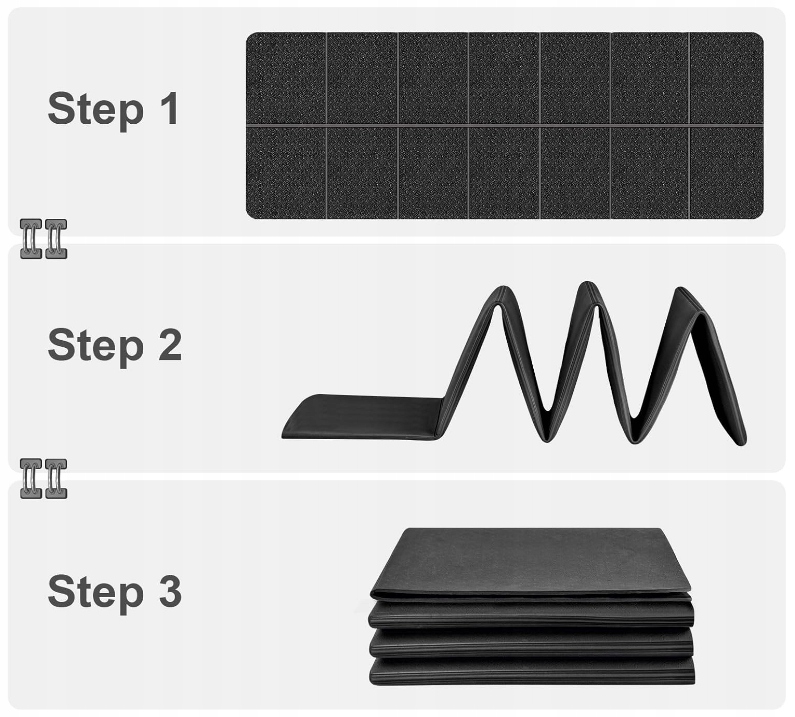 Step 1

Step 2

Step 3