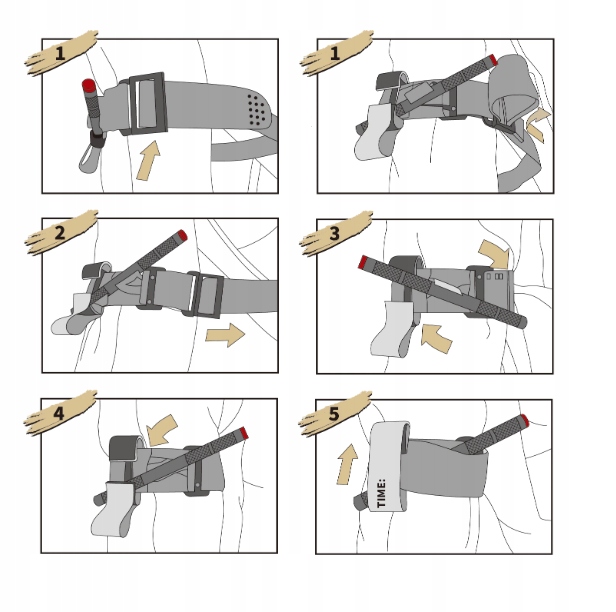 1

1

2

3

4

5

TIME: