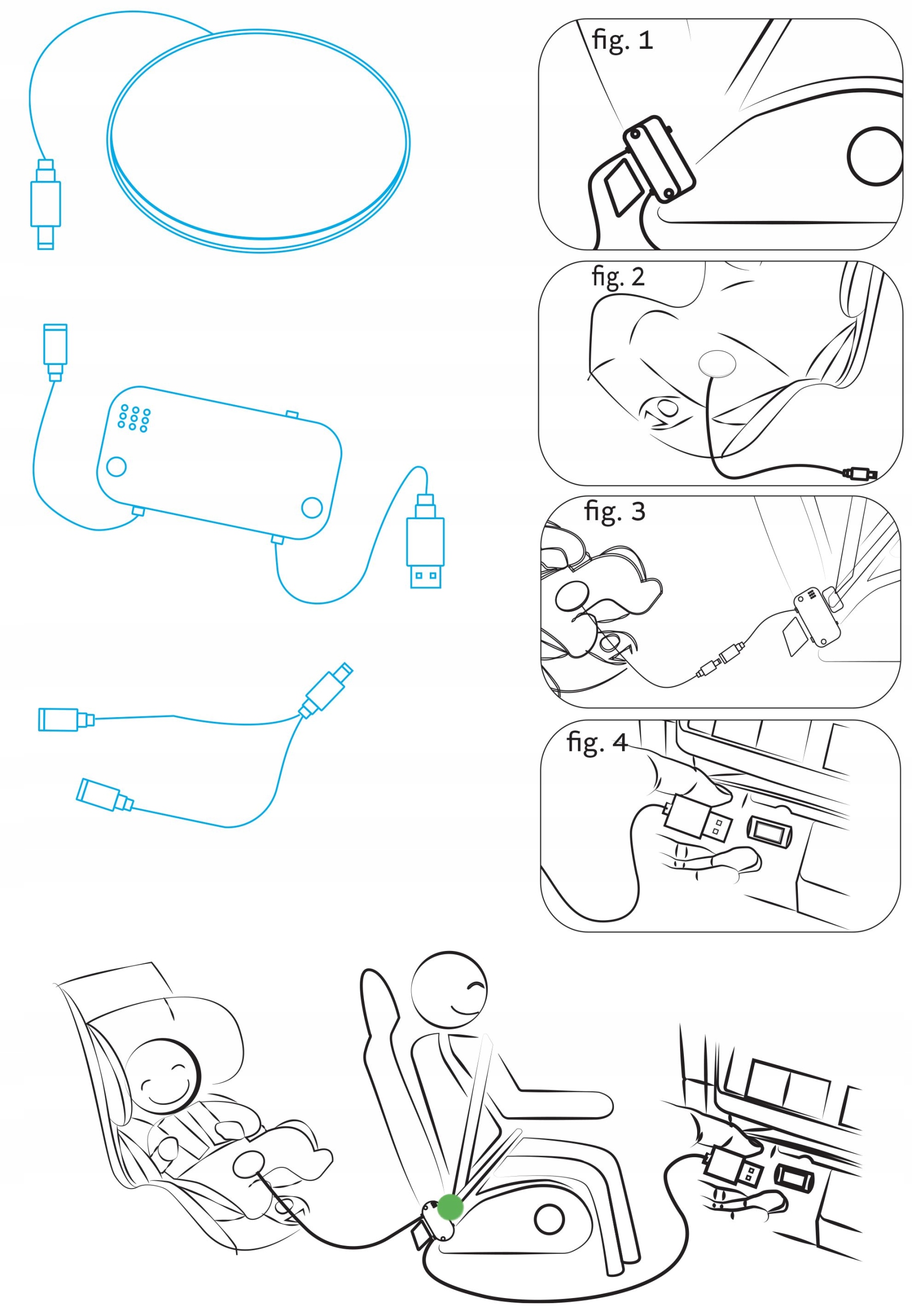 fig. 1

fig. 2

fig. 3

fig. 4