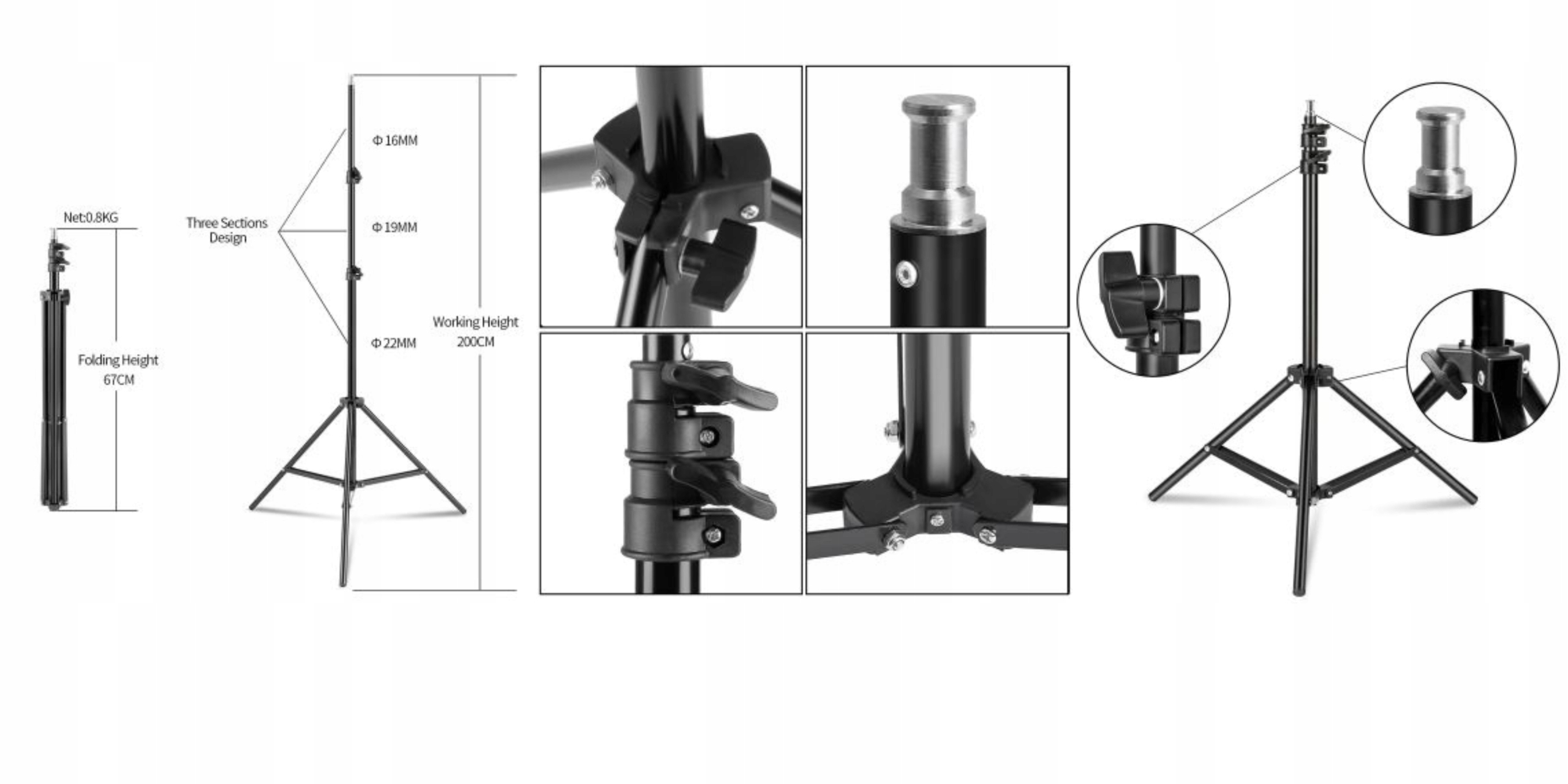 Net:0.8KG

Folding Height 67CM

Three Sections Design

Φ 16MM

Φ 19MM

Φ 22MM

Working Height 200CM