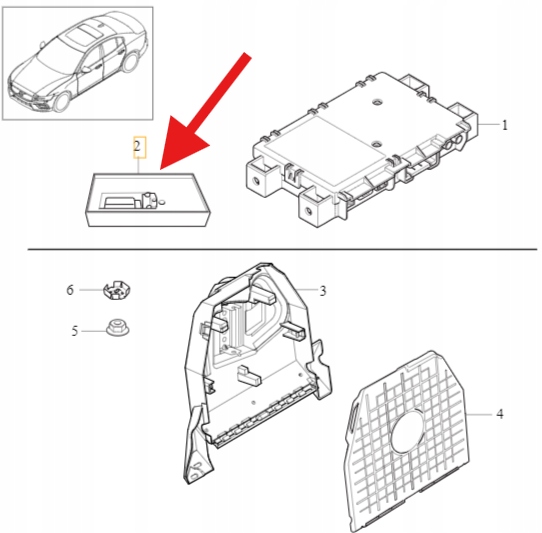 2
1
6
3
5
4