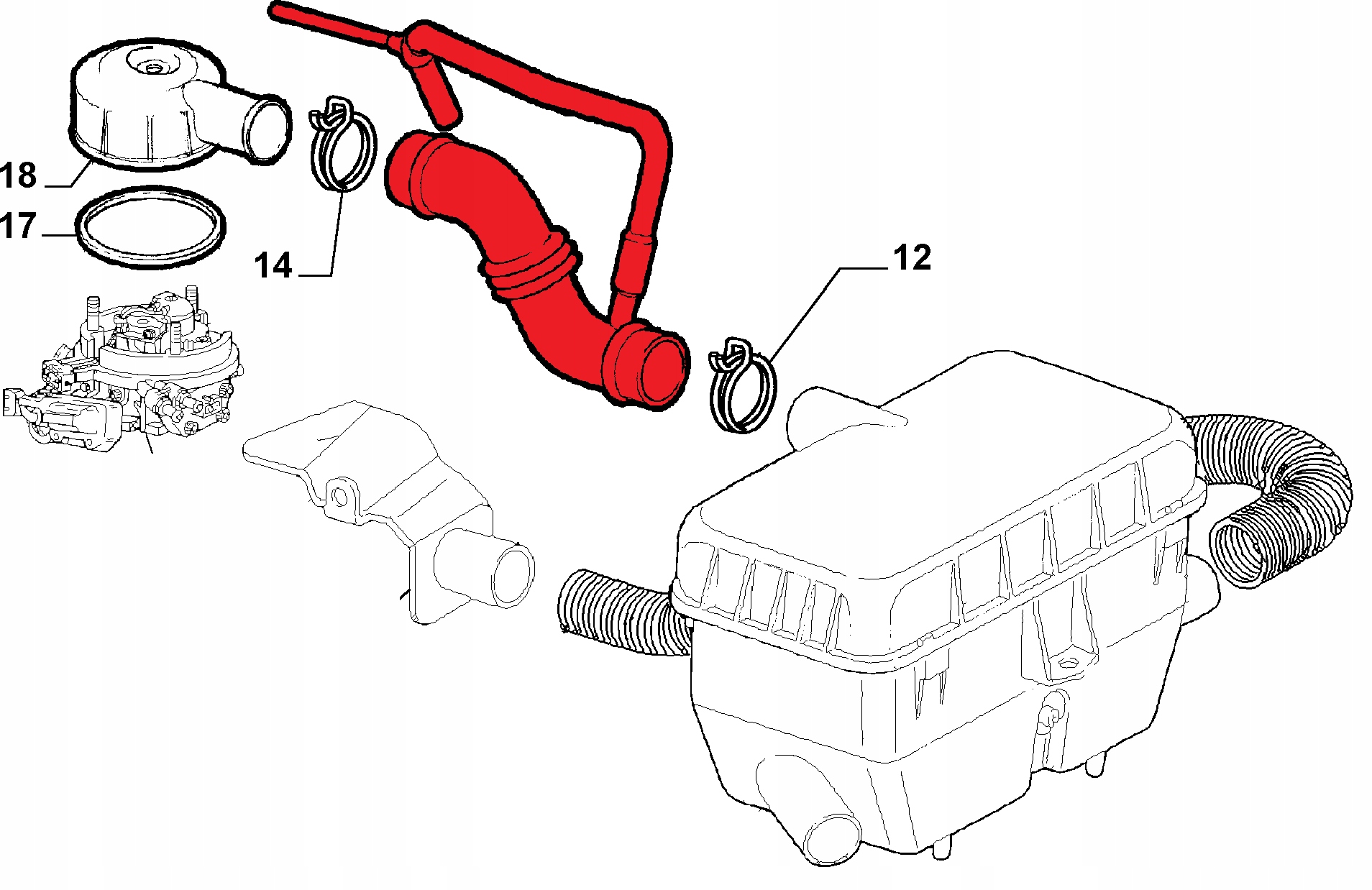 18
17
14
12