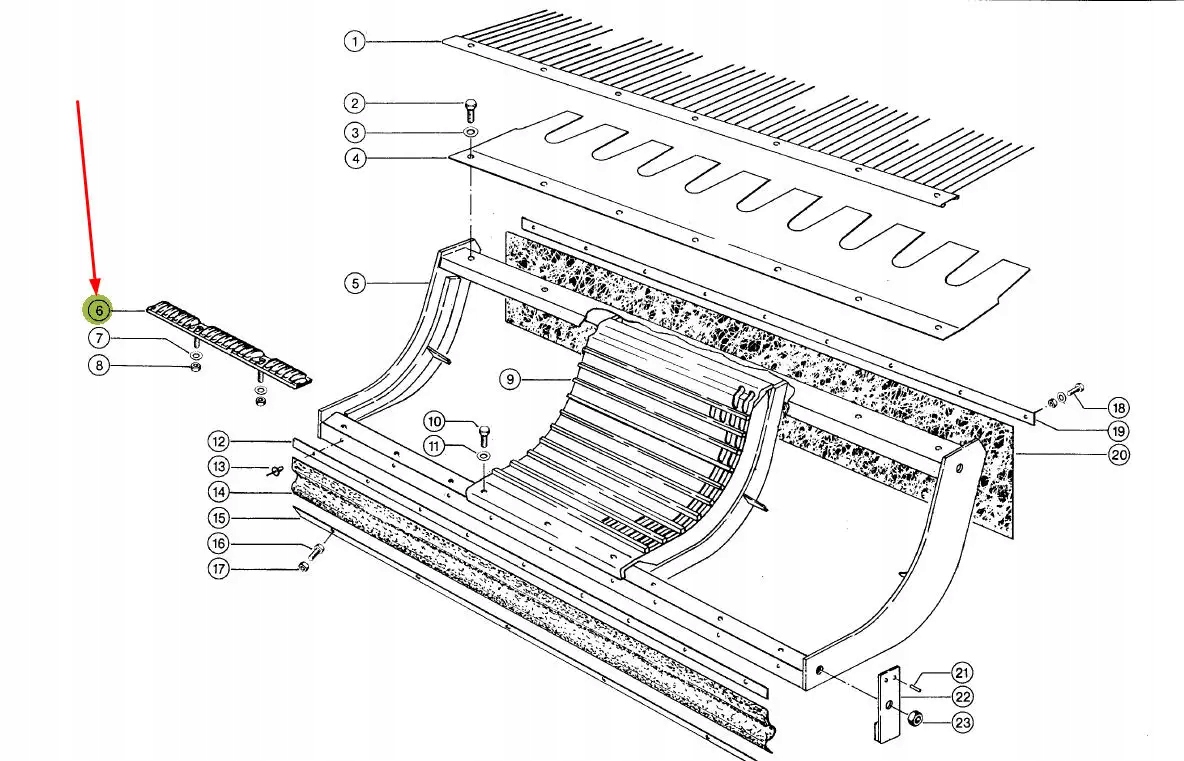 1
2
3
4
5
6
7
8
9
10
11
12
13
14
15
16
17
18
19
20
21
22
23