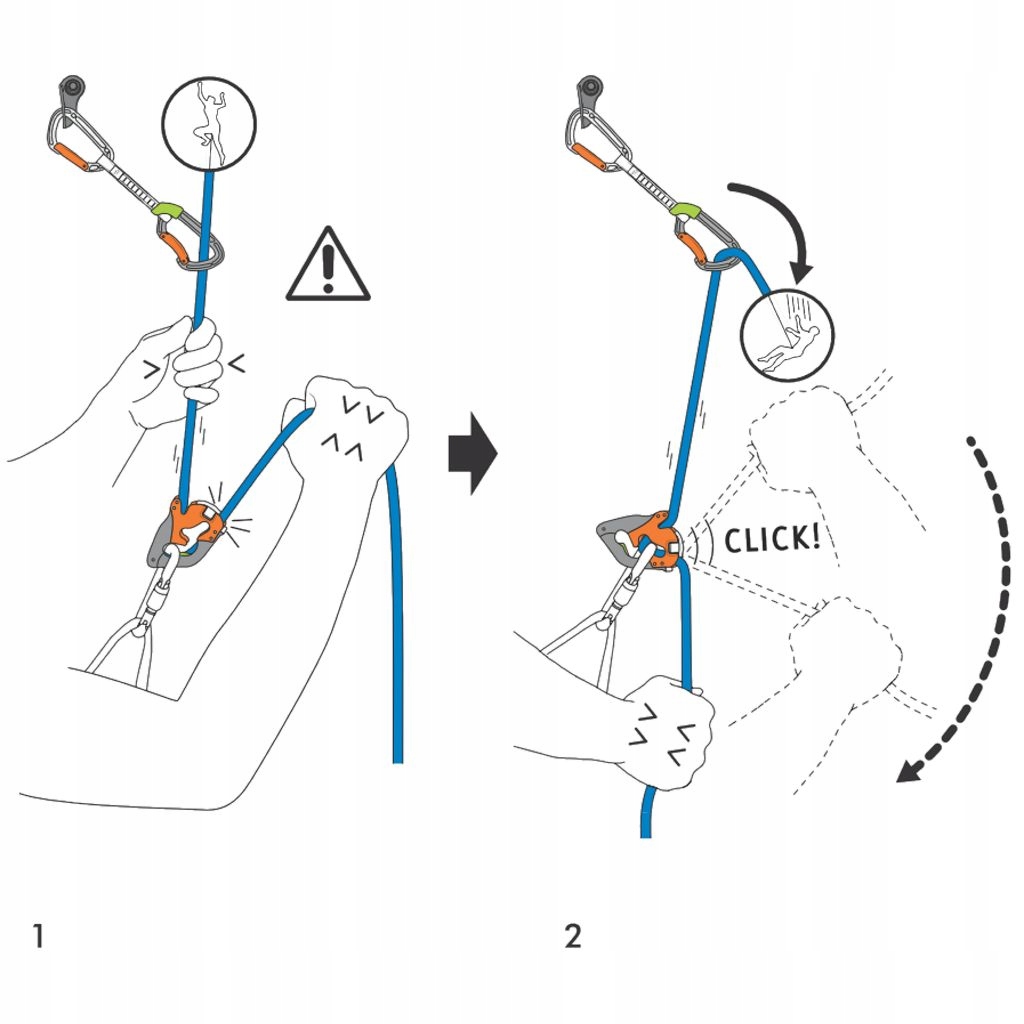 CLICK!

1

2