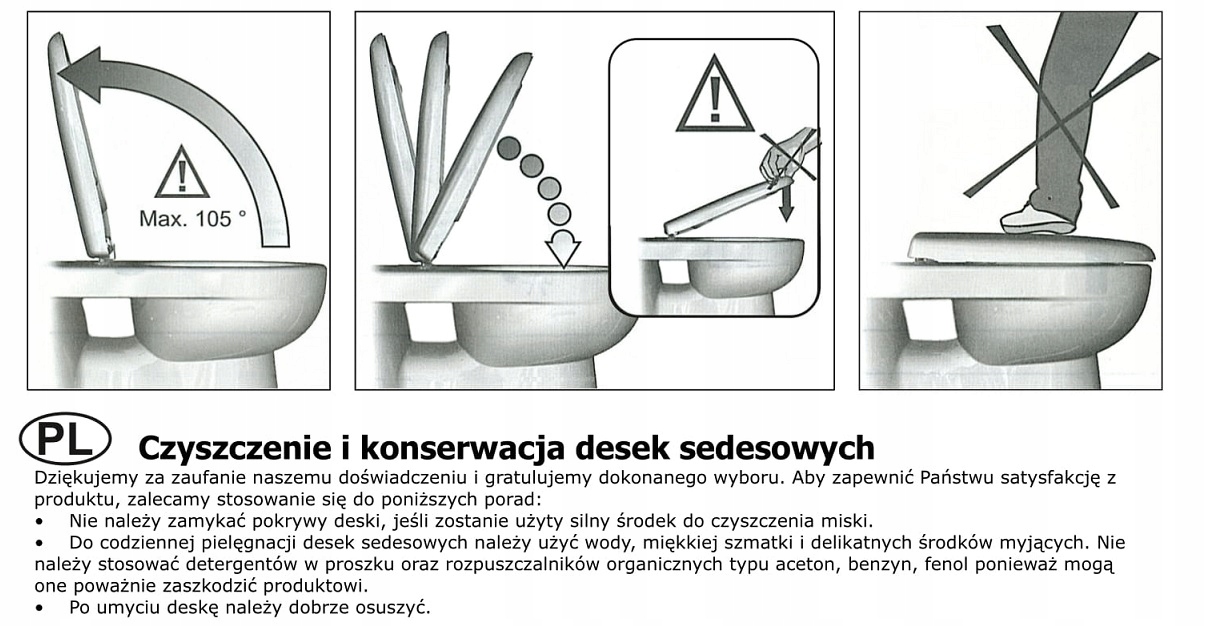 Max. 105 °

PL Czyszczenie i konserwacja desek sedesowych

Dziękujemy za zaufanie naszemu doświadczeniu i gratulujemy dokonanego wyboru. Aby zapewnić Państwu satysfakcję z produktu, zalecamy stosowanie się do poniższych porad:

• Nie należy zamykać pokrywy deski, jeśli zostanie użyty silny środek do czyszczenia miski.

• Do codziennej pielęgnacji desek sedesowych należy użyć wody, miękkiej szmatki i delikatnych środków myjących. Nie należy stosować detergentów w proszku oraz rozpuszczalników organicznych typu aceton, benzyn, fenol ponieważ mogą one poważnie zaszkodzić produktowi.

• Po umyciu deskę należy dobrze osuszyć.