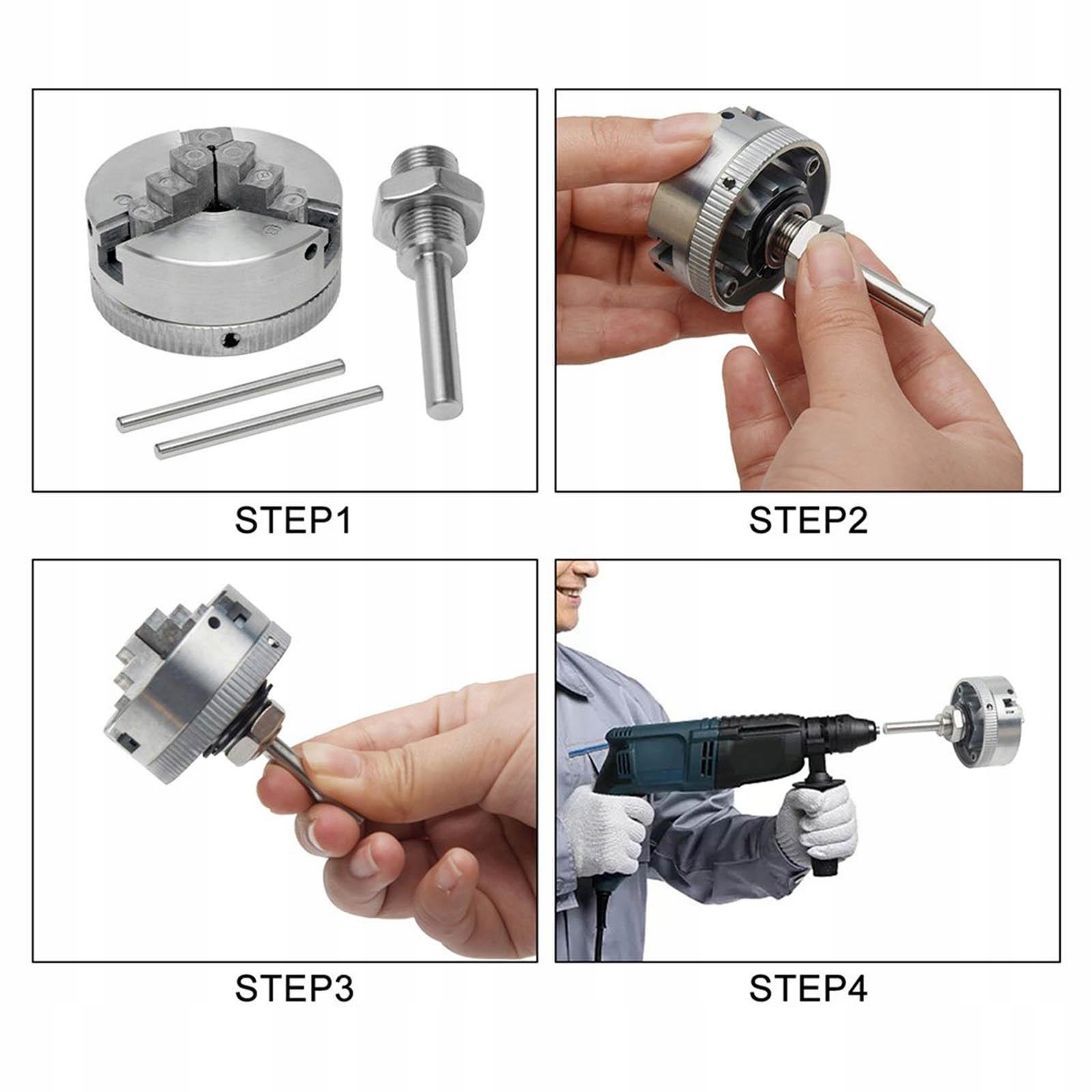 STEP1

STEP2

STEP3

STEP4