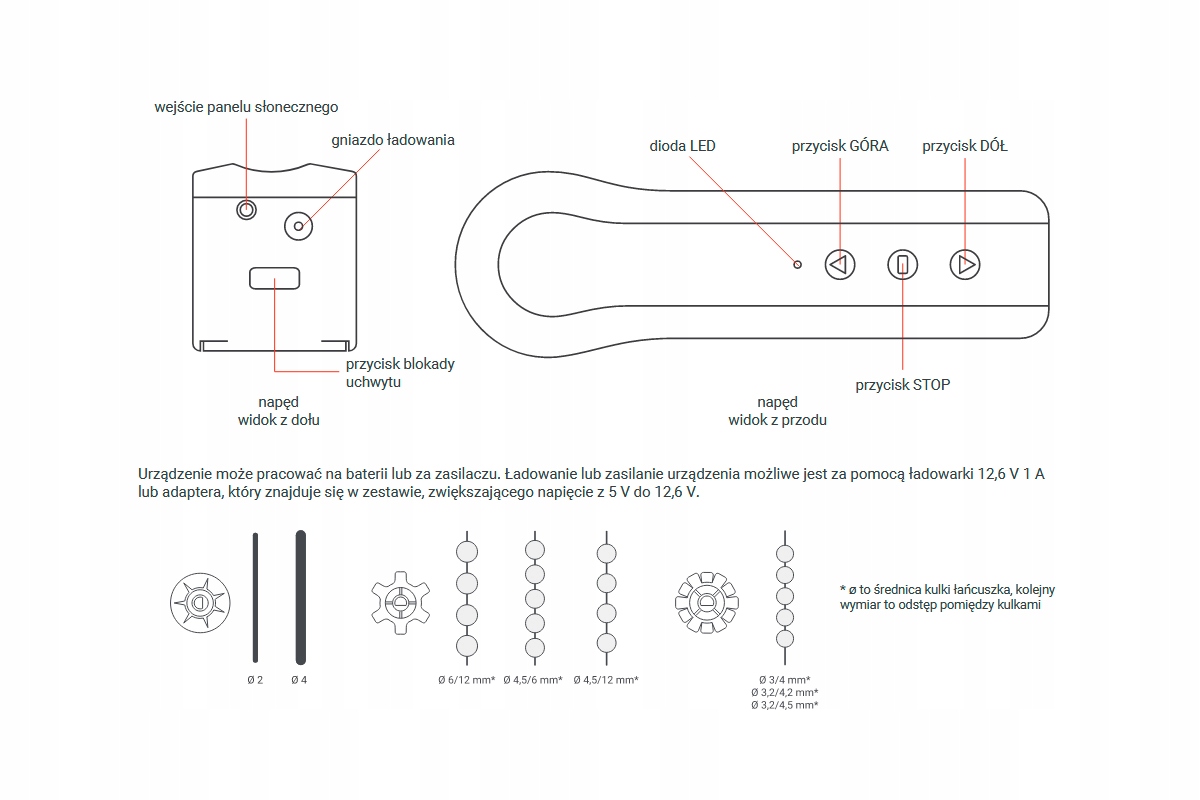 wejście panelu słonecznego

gniazdo ładowania

przycisk blokady uchwytu

napęd
widok z dołu

dioda LED

przycisk GÓRA

przycisk DÓŁ

przycisk STOP

napęd
widok z przodu

Urządzenie może pracować na baterii lub za zasilaczu. Ładowanie lub zasilanie urządzenia możliwe jest za pomocą ładowarki 12,6 V 1 A lub adaptera, który znajduje się w zestawie, zwiększającego napięcie z 5 V do 12,6 V.

Ø 2

Ø 4

Ø 6/12 mm*

Ø 4,5/6 mm*

Ø 4,5/12 mm*

Ø 3/4 mm*
Ø 3,2/4,2 mm*
Ø 3,2/4,5 mm*

* ø to średnica kulki łańcuszka, kolejny wymiar to odstęp pomiędzy kulkami