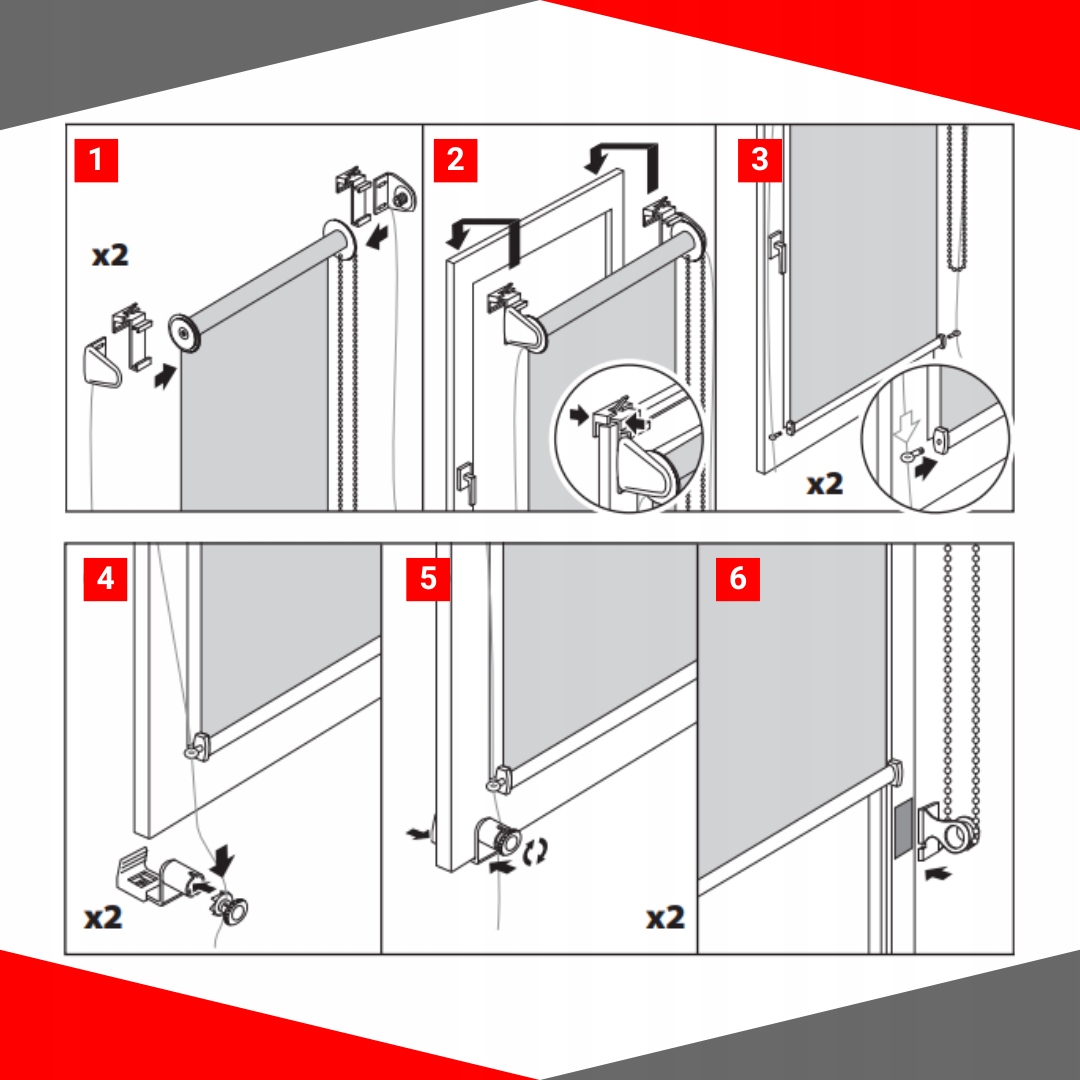 1
x2
2
3
x2
4
x2
5
x2
6