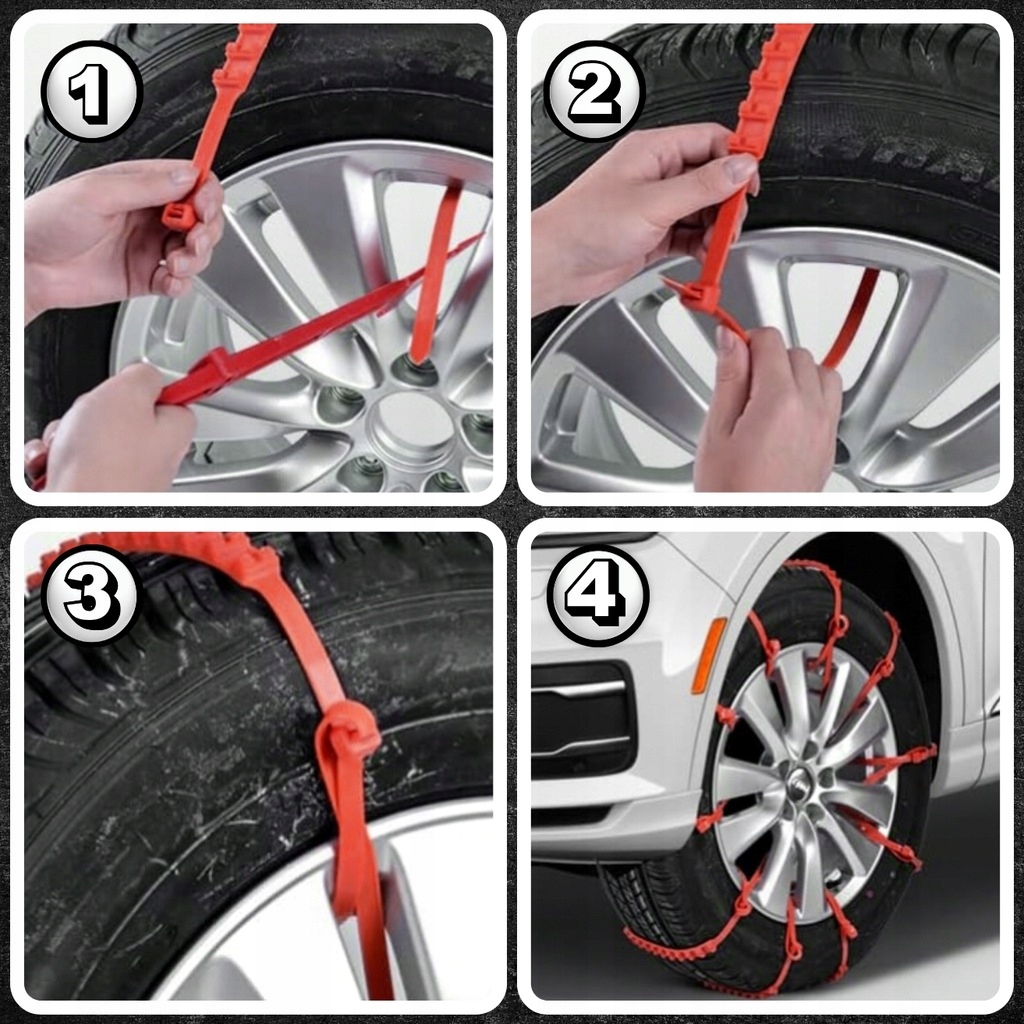 1

2

3

4