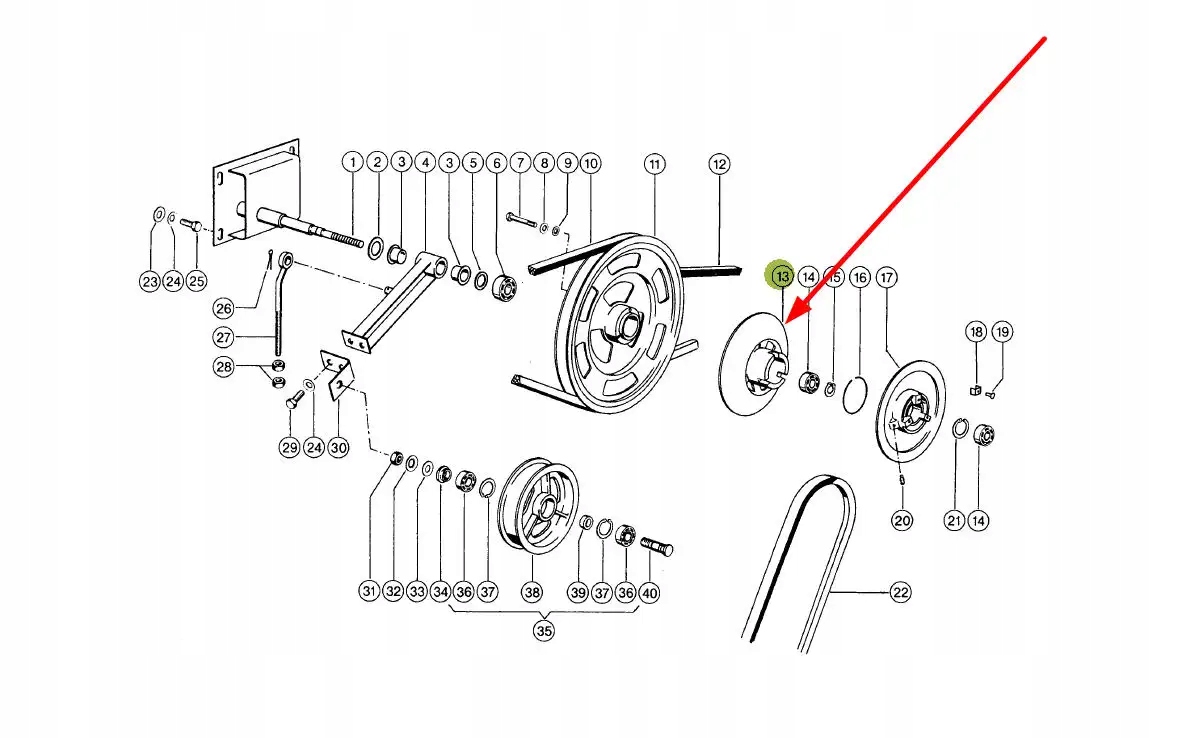 1 2 3 4 3 5 6 7 8 9 10 11 12
13 14 15 16 17
18 19
23 24 25
26
27
28
29 24 30
20 21 14
22
31 32 33 34 36 37 38 39 37 36 40
35