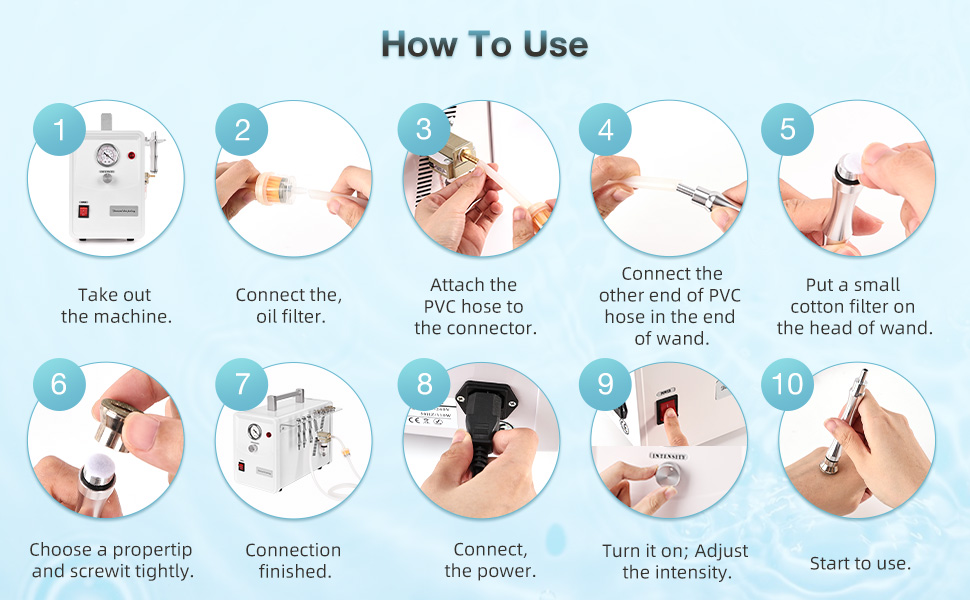 How To Use

1
Take out the machine.

2
Connect the, oil filter.

3
Attach the PVC hose to the connector.

4
Connect the other end of PVC hose in the end of wand.

5
Put a small cotton filter on the head of wand.

6
Choose a propertip and screwit tightly.

7
Connection finished.

8
Connect, the power.

9
INTENSITY
Turn it on; Adjust the intensity.

10
Start to use.