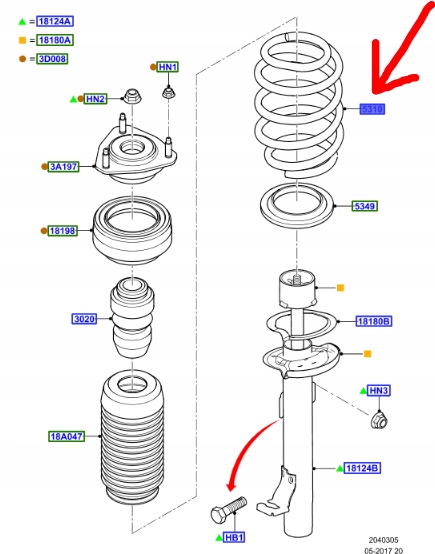 = 18124A
= 18180A
= 3D008
HN1
HN2
3A197
18198
3020
18A047
5310
5349
18180B
HN3
18124B
HB1
2040305
05-2017 20