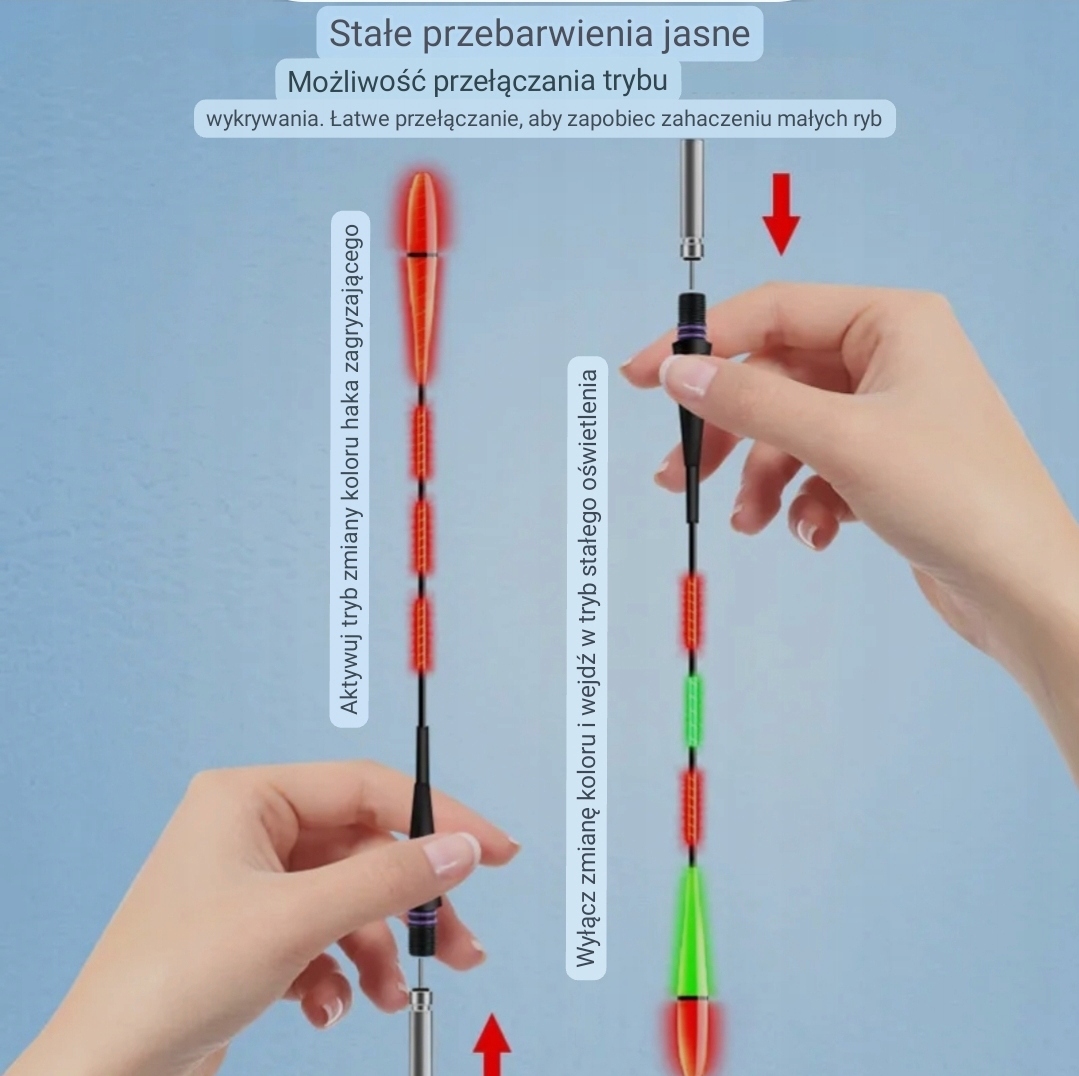 Stałe przebarwienia jasne
Możliwość przełączania trybu
wykrywania. Łatwe przełączanie, aby zapobiec zahaczeniu małych ryb

Aktywuj tryb zmiany koloru haka zagryzającego

Wyłącz zmianę koloru i wejdź w tryb stałego oświetlenia