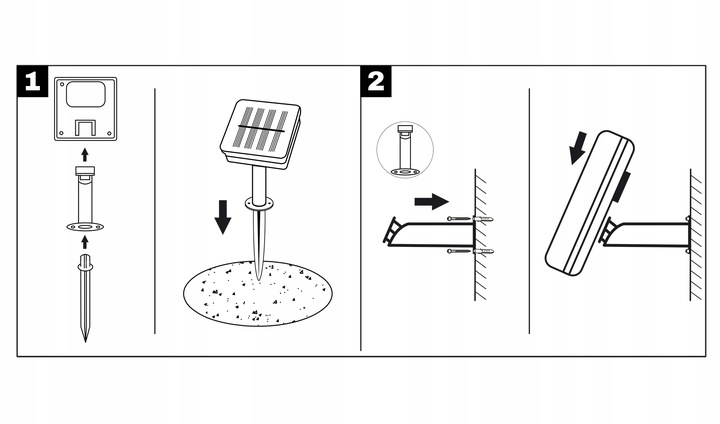 1

2