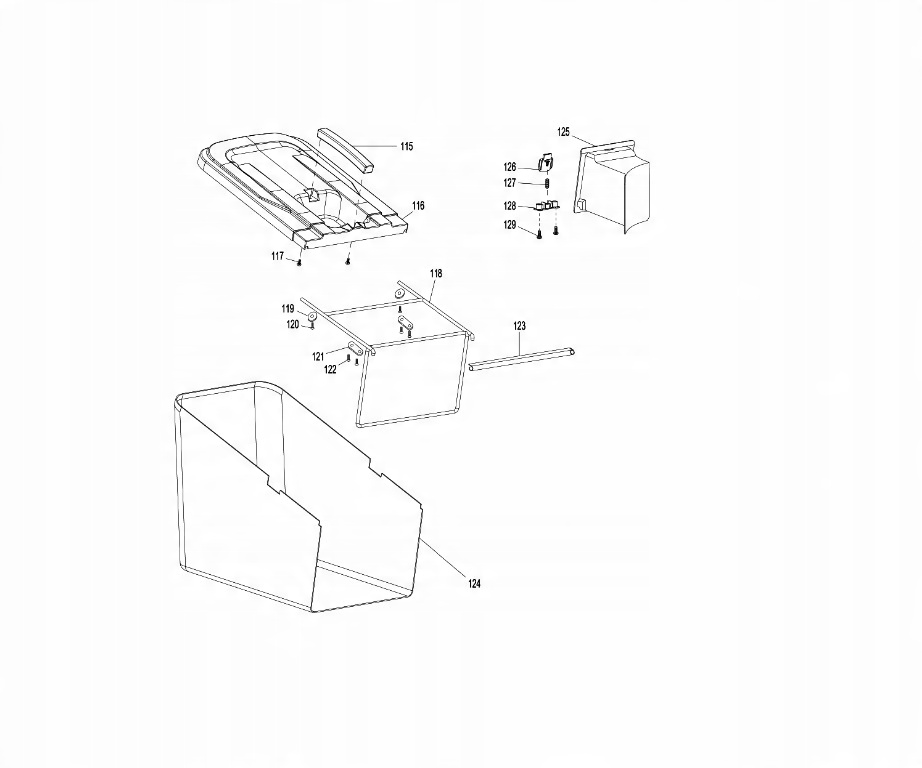 115
116
117
125
126
127
128
129
118
119
120
121
122
123
124