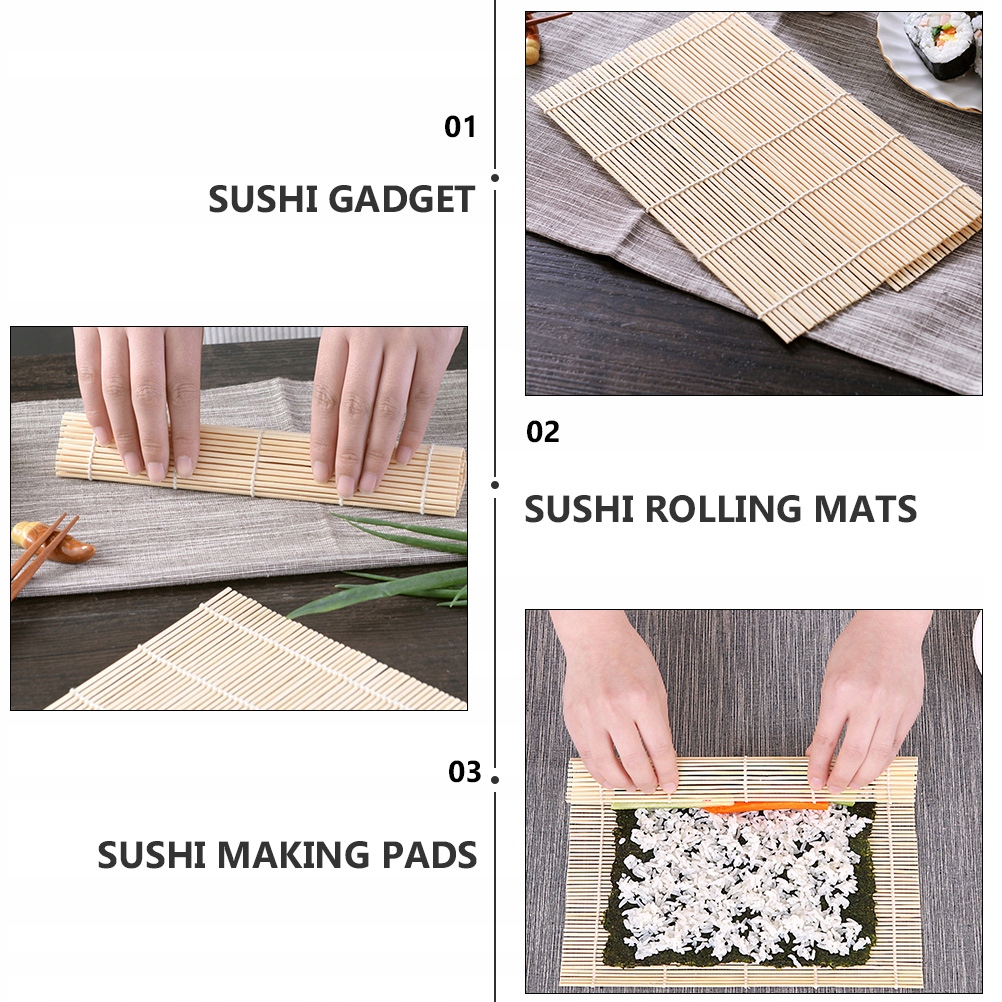 01

SUSHI GADGET

02

SUSHI ROLLING MATS

03

SUSHI MAKING PADS