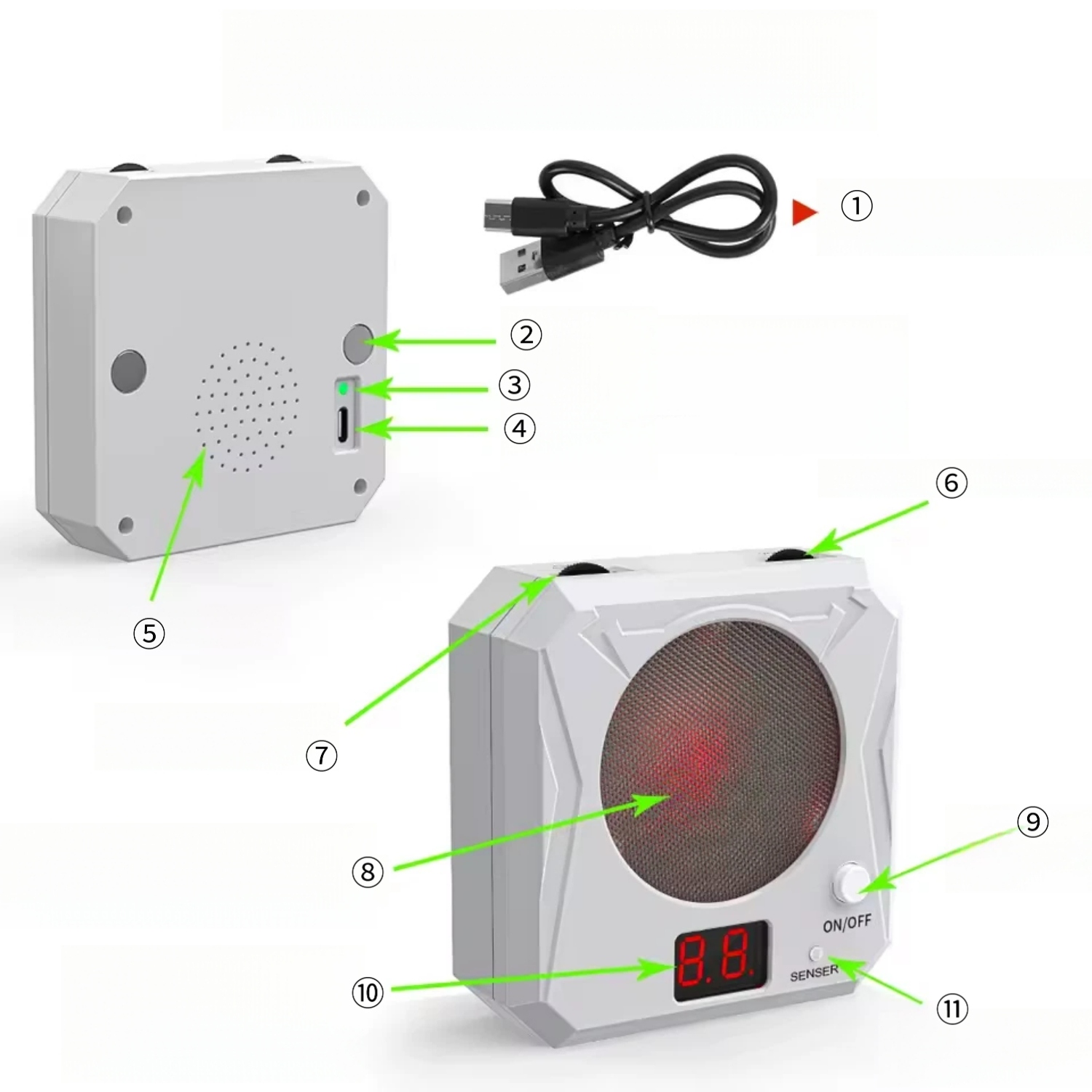 ①

②

③

④

⑤

⑥

⑦

⑧

⑨

ON/OFF

8.8.

SENSER

⑩

⑪