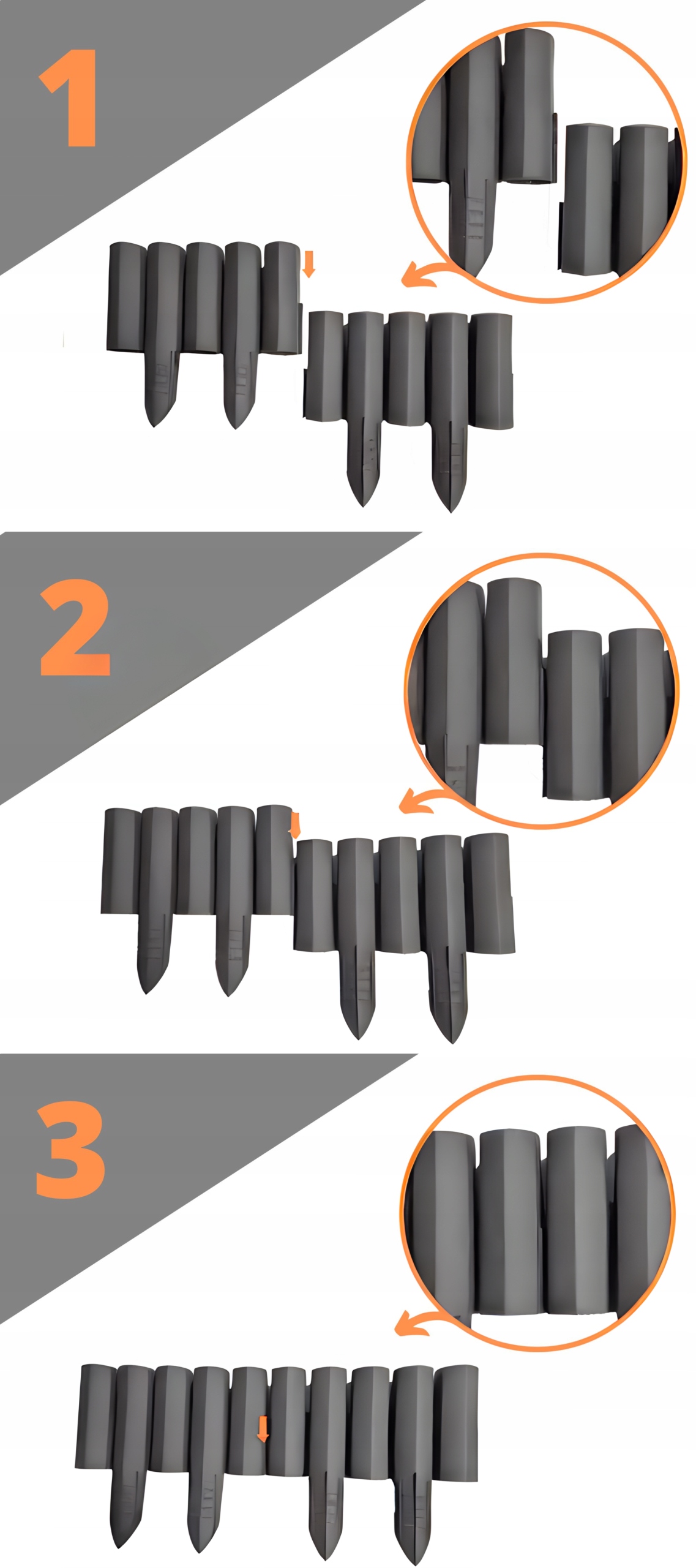 1

2

3