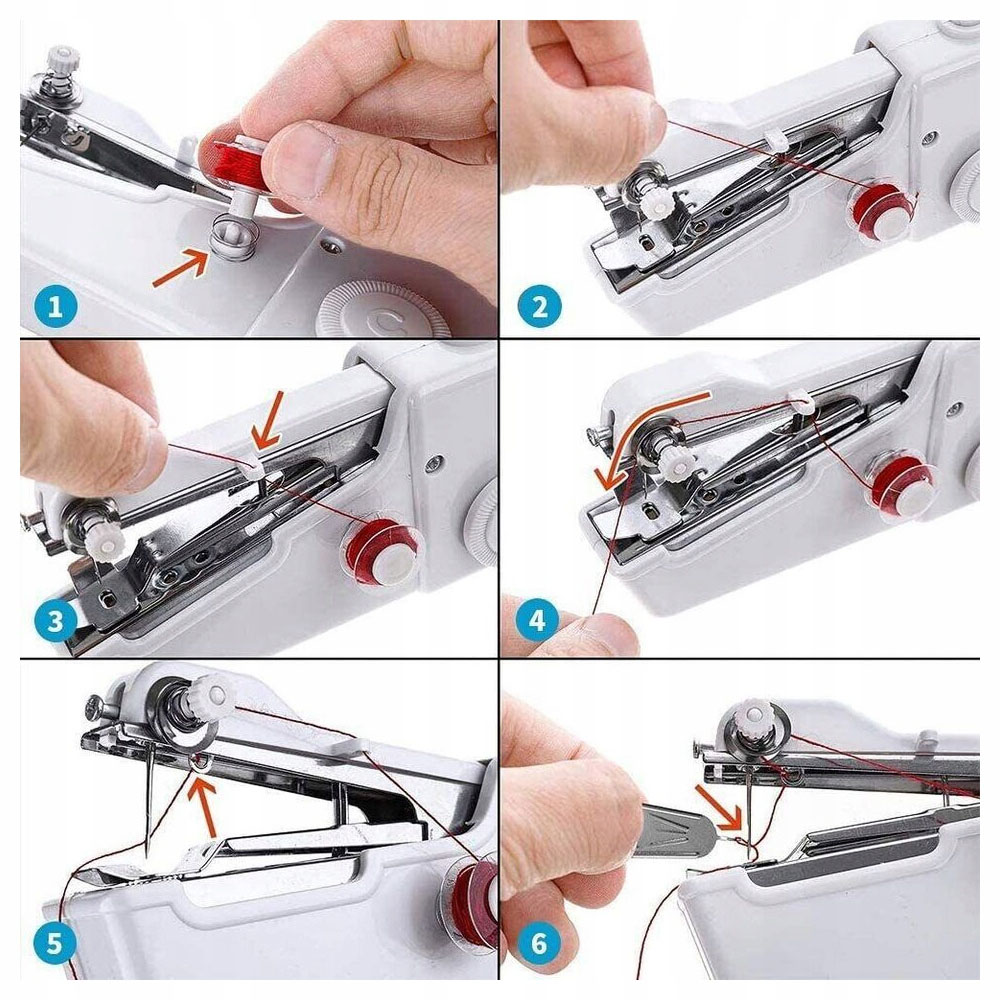 1
2
3
4
5
6