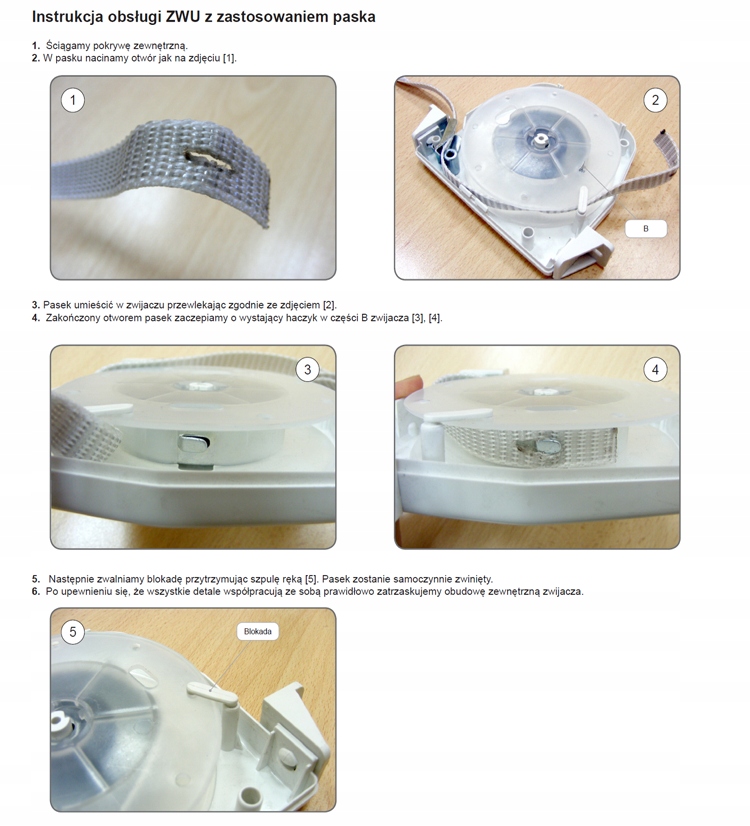 Instrukcja obsługi ZWU z zastosowaniem paska

1. Ściągamy pokrywę zewnętrzną.
2. W pasku nacinamy otwór jak na zdjęciu [1].

1

2

B

3. Pasek umieścić w zwijaczu przewlekając zgodnie ze zdjęciem [2].
4. Zakończony otworem pasek zaczepiamy o wystający haczyk w części B zwijacza [3], [4].

3

4

5. Następnie zwalniamy blokadę przytrzymując szpulę ręką [5]. Pasek zostanie samoczynnie zwinięty.
6. Po upewnieniu się, że wszystkie detale współpracują ze sobą prawidłowo zatrzaskujemy obudowę zewnętrzną zwijacza.

5

Blokada