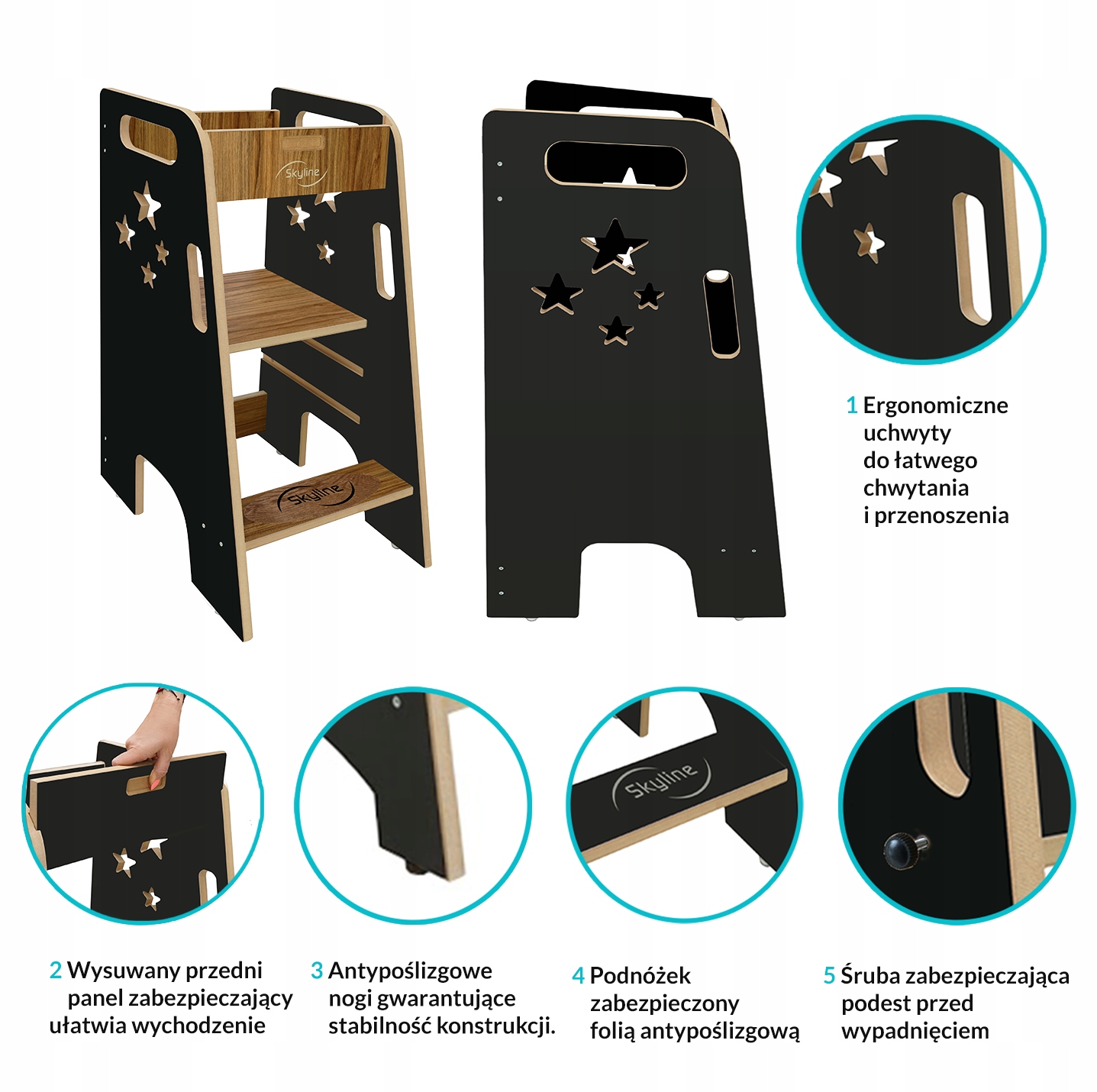 Skyline

Skyline

1 Ergonomiczne uchwyty do łatwego chwytania i przenoszenia

Skyline

2 Wysuwany przedni panel zabezpieczający ułatwia wychodzenie

3 Antypoślizgowe nogi gwarantujące stabilność konstrukcji.

4 Podnóżek zabezpieczony folią antypoślizgową

5 Śruba zabezpieczająca podest przed wypadnięciem