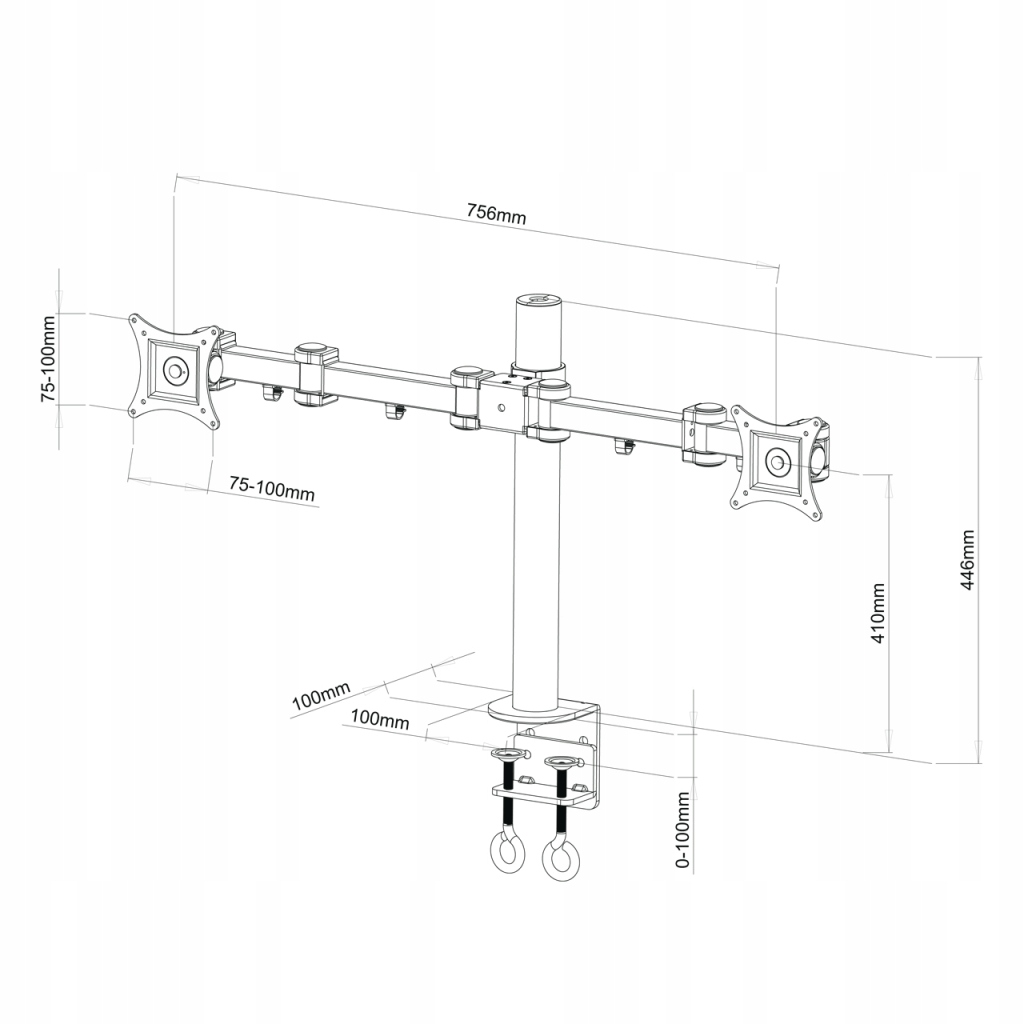 756mm
75-100mm
75-100mm
446mm
410mm
100mm
100mm
0-100mm