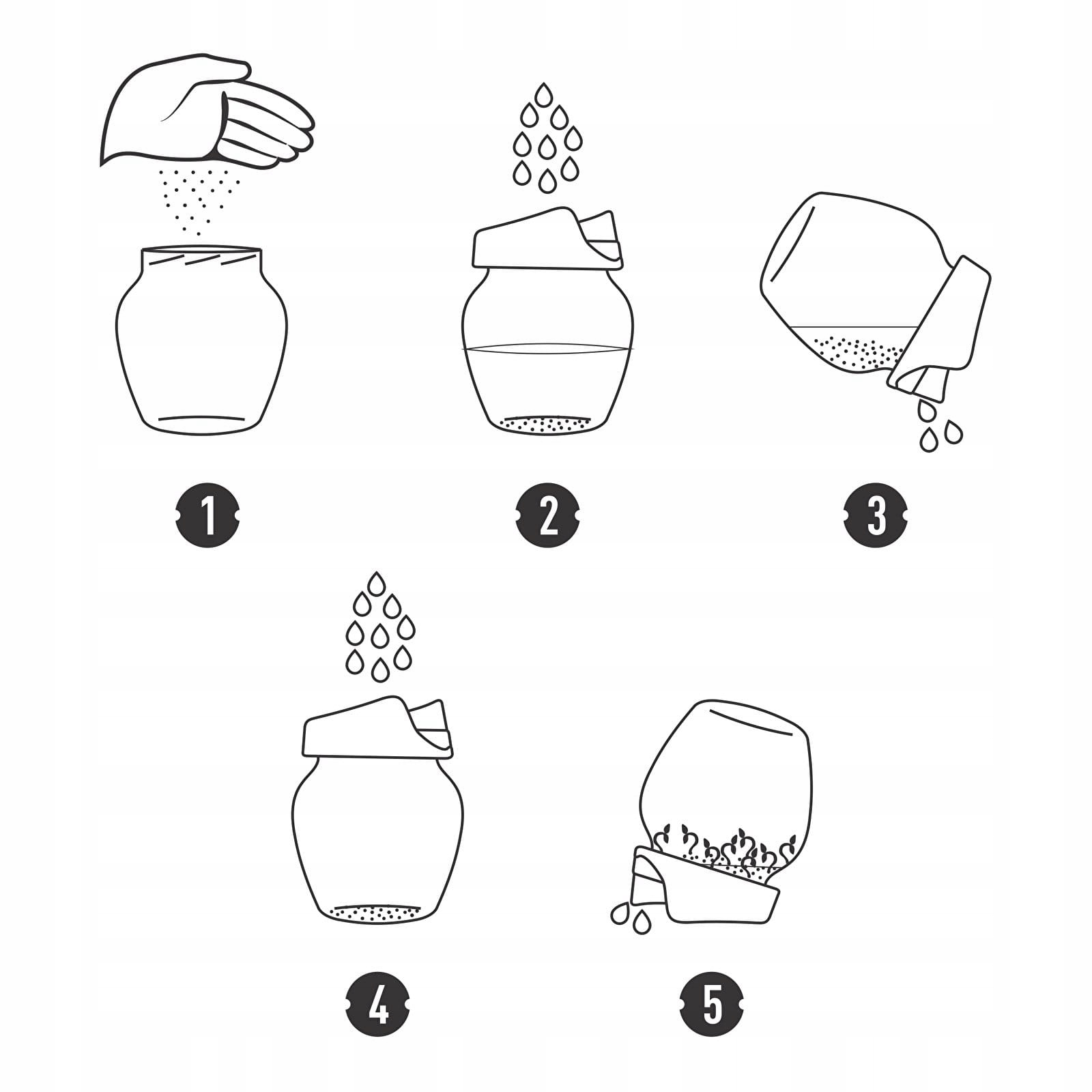 1

2

3

4

5