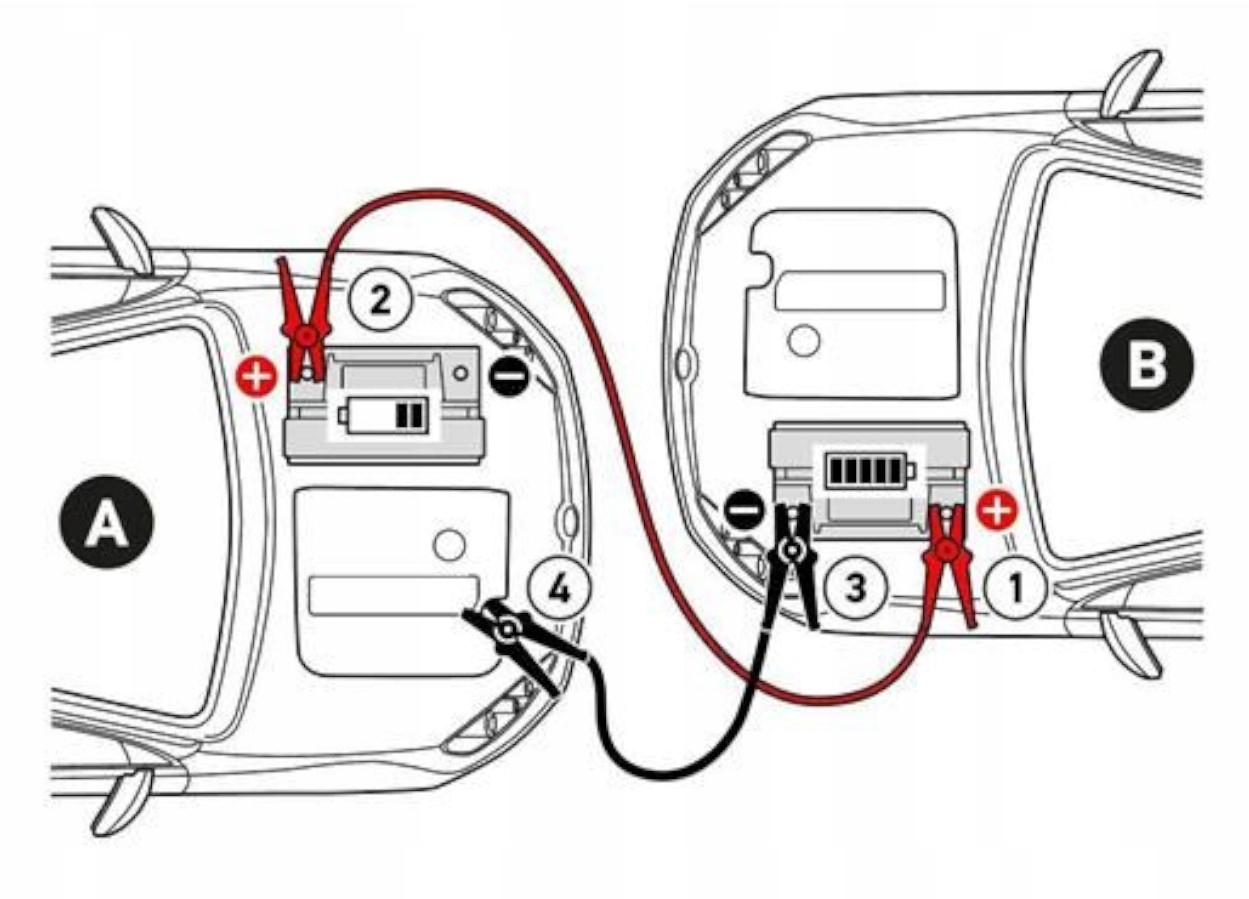 2
+
−
A
4
B
−
+
3
1