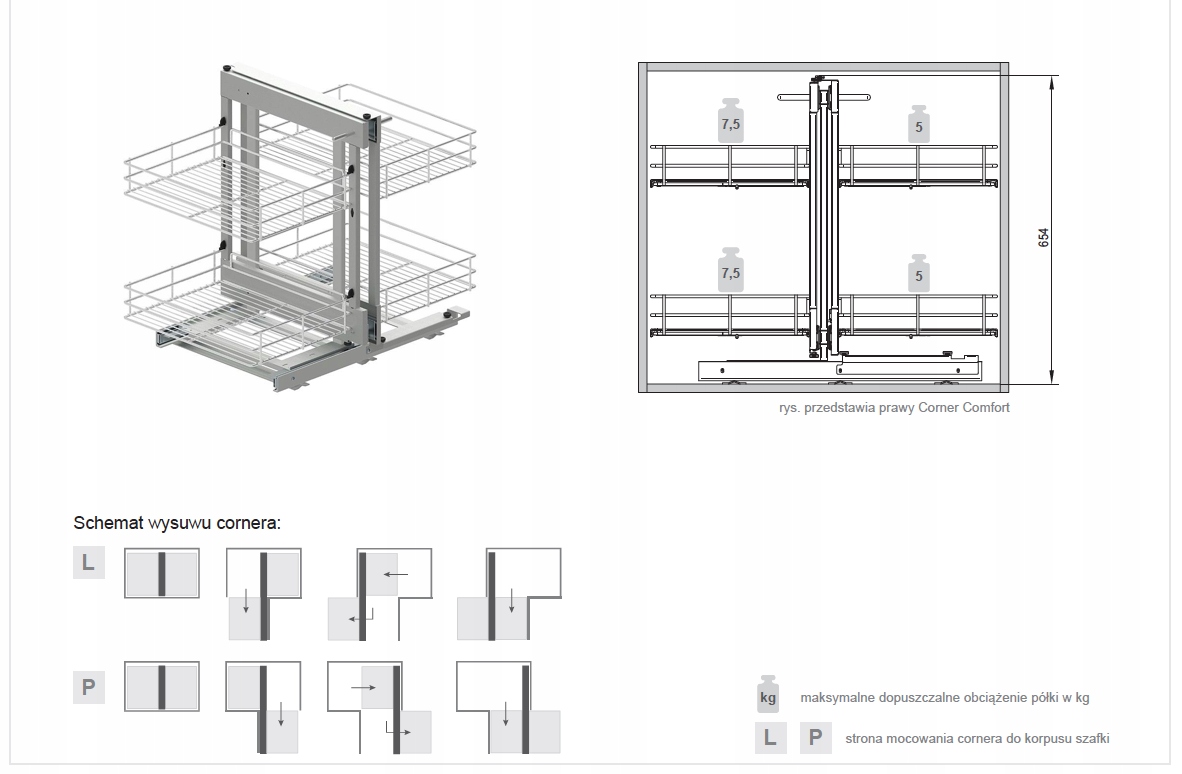 7,5

5

7,5

5

654

rys. przedstawia prawy Corner Comfort

Schemat wysuwu cornera:

L

P

kg maksymalne dopuszczalne obciążenie półki w kg

L P strona mocowania cornera do korpusu szafki