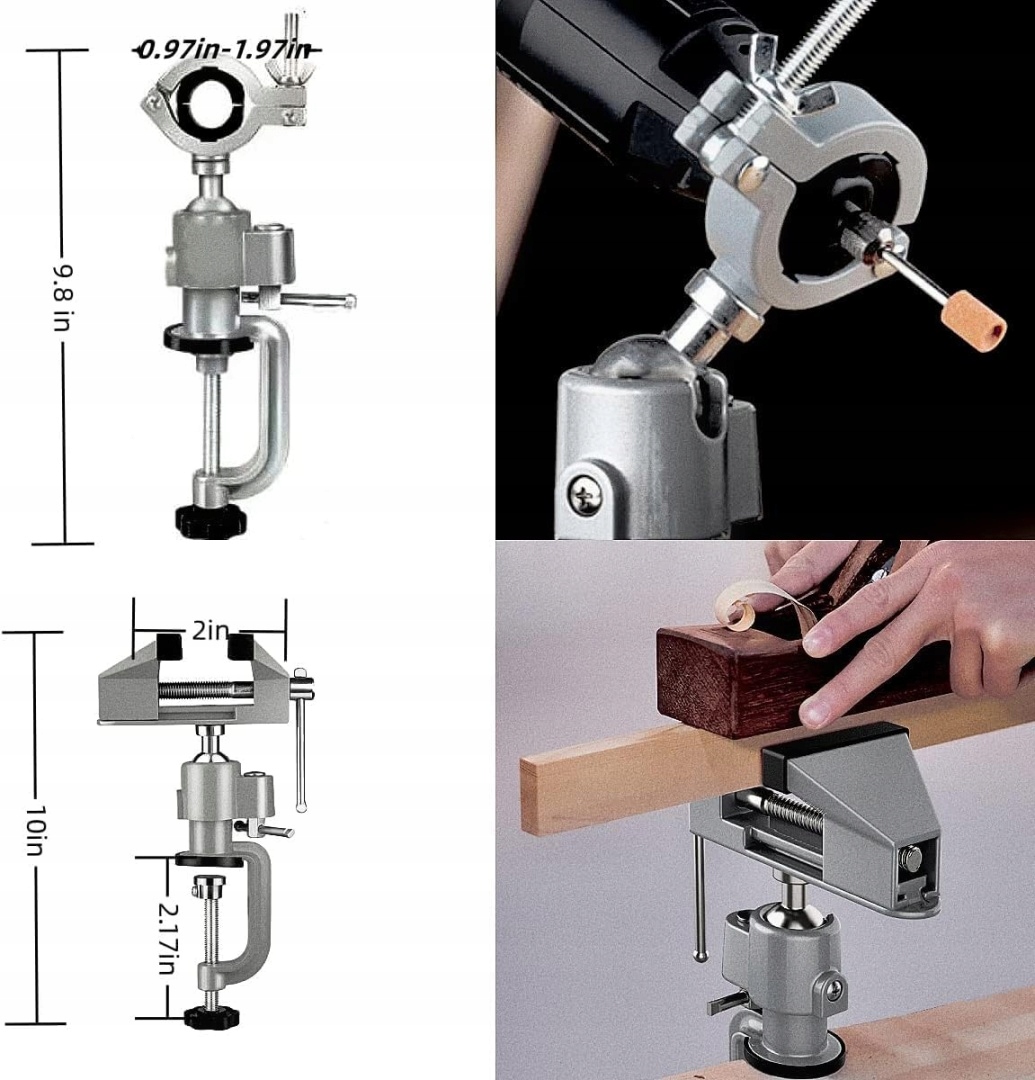 0.97in-1.97in

9.8 in

2in

10in

2.17in