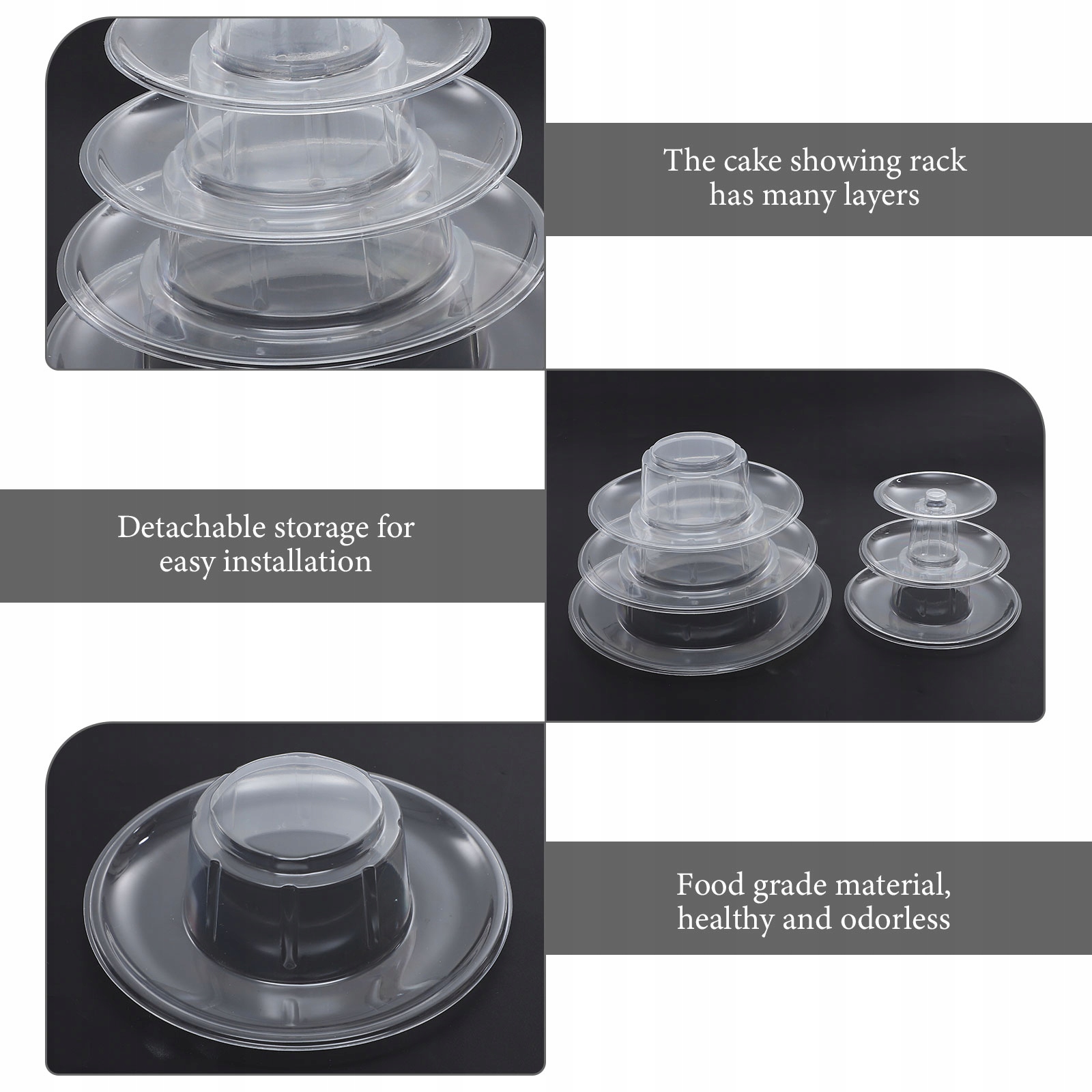 The cake showing rack has many layers

Detachable storage for easy installation

Food grade material, healthy and odorless