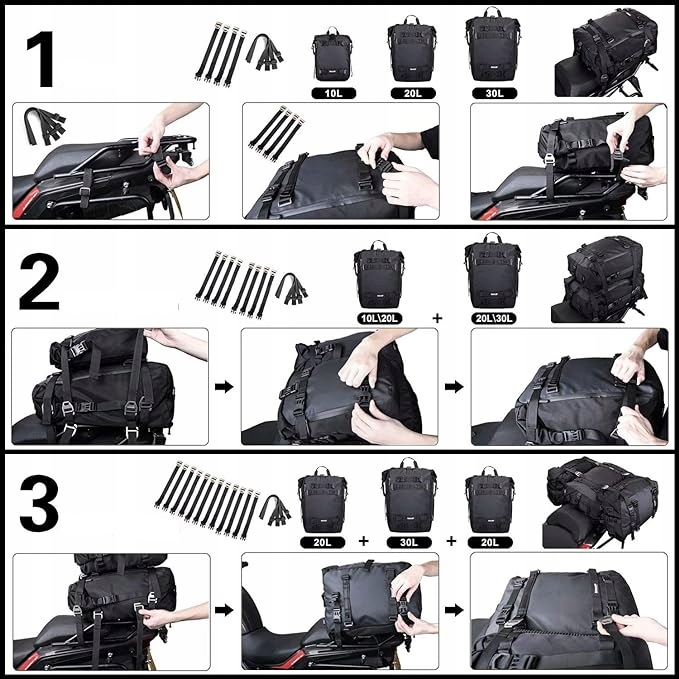 1

10L

20L

30L

2

10L\20L

+

20L\30L

3

20L

+

30L

+

20L