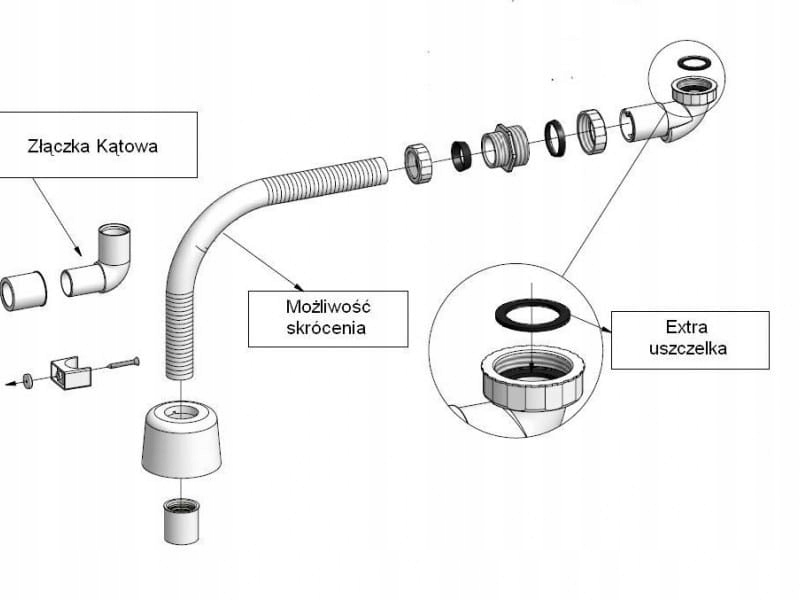 Złączka Kątowa

Możliwość skrócenia

Extra uszczelka