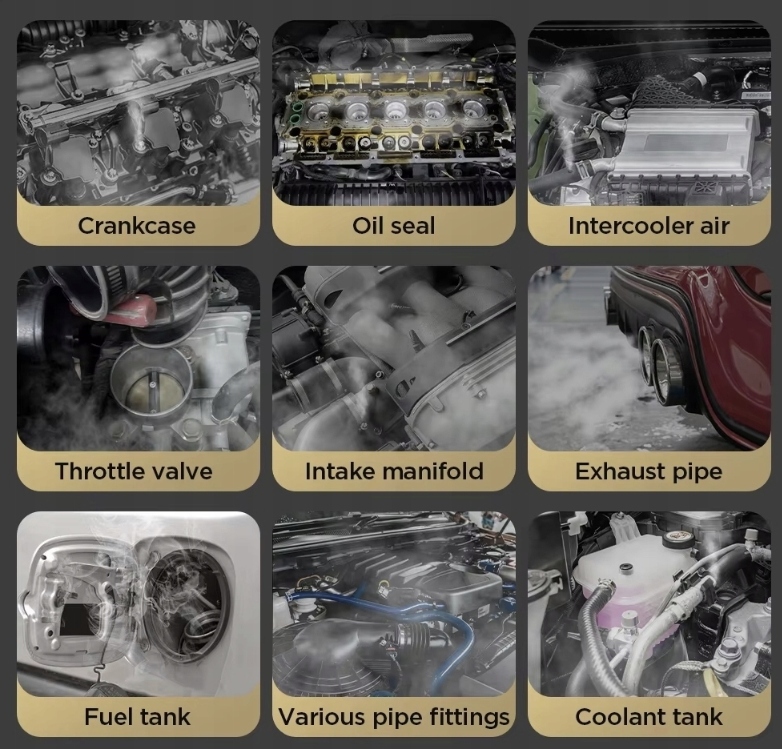 Crankcase

Oil seal

Intercooler air

Throttle valve

Intake manifold

Exhaust pipe

Fuel tank

Various pipe fittings

Coolant tank