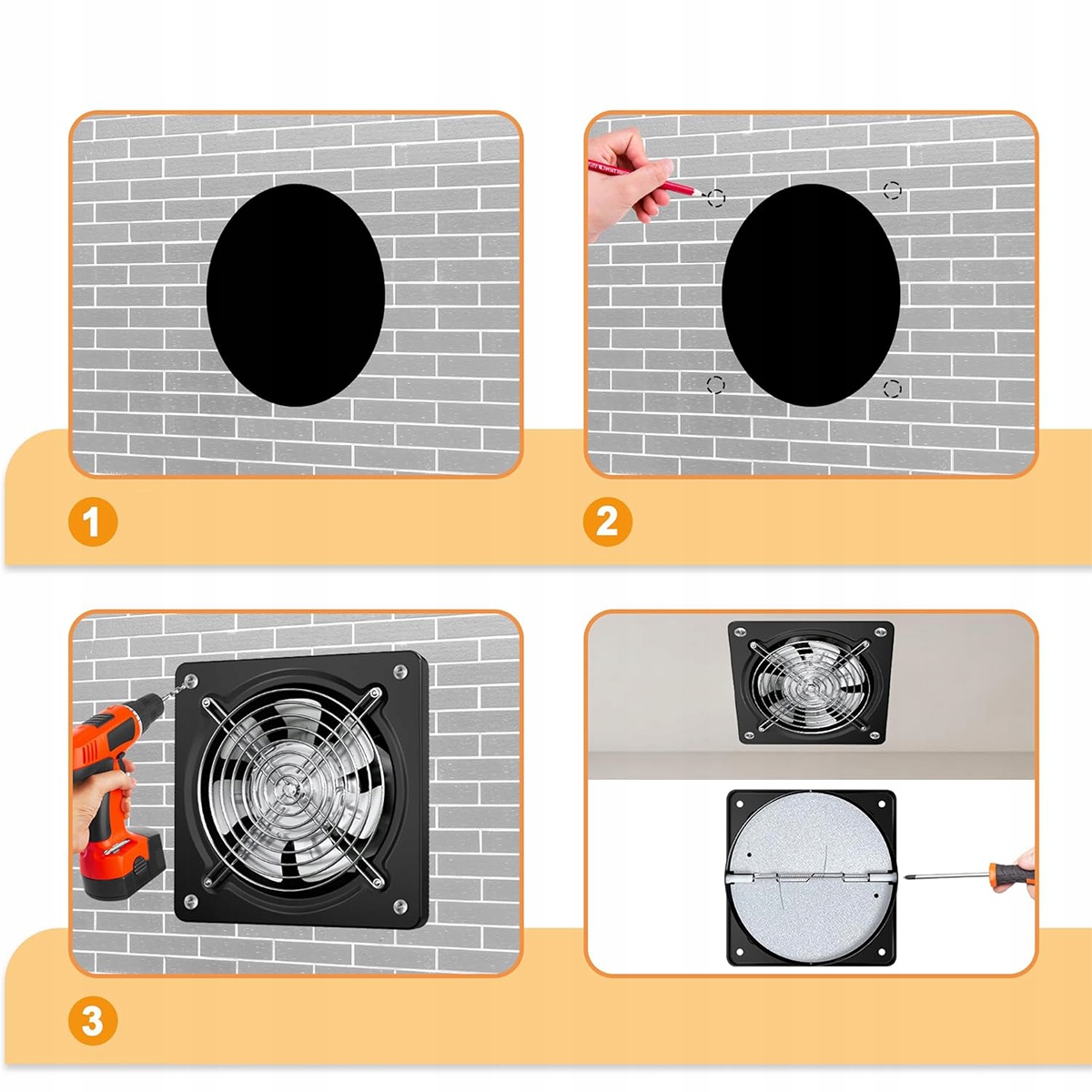 1

2

3