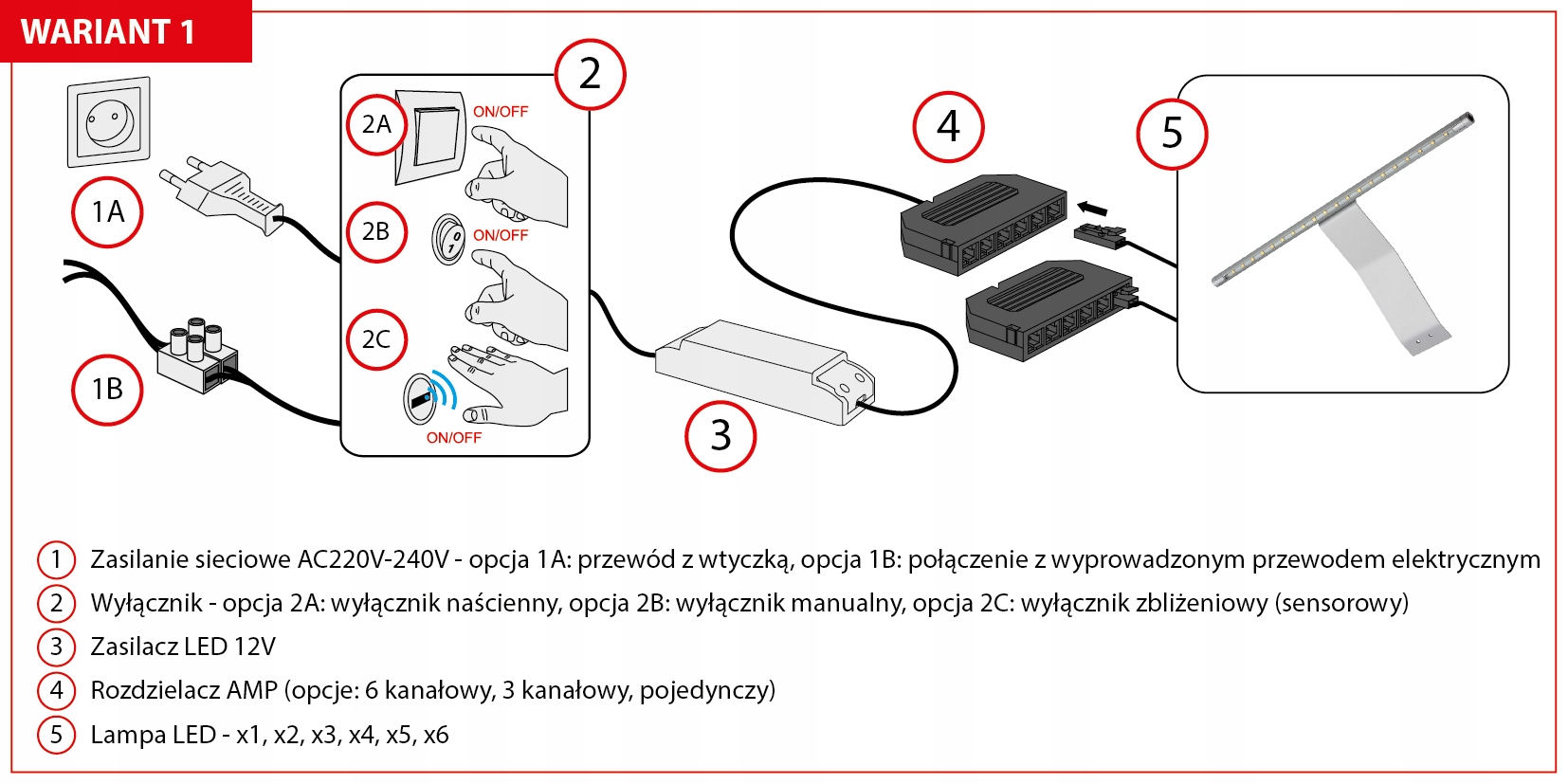 WARIANT 1

1A

1B

2

2A

ON/OFF

2B

ON/OFF

2C

ON/OFF

3

4

5

1 Zasilanie sieciowe AC220V-240V - opcja 1A: przewód z wtyczką, opcja 1B: połączenie z wyprowadzonym przewodem elektrycznym

2 Wyłącznik - opcja 2A: wyłącznik naścienny, opcja 2B: wyłącznik manualny, opcja 2C: wyłącznik zbliżeniowy (sensorowy)

3 Zasilacz LED 12V

4 Rozdzielacz AMP (opcje: 6 kanałowy, 3 kanałowy, pojedynczy)

5 Lampa LED - x1, x2, x3, x4, x5, x6