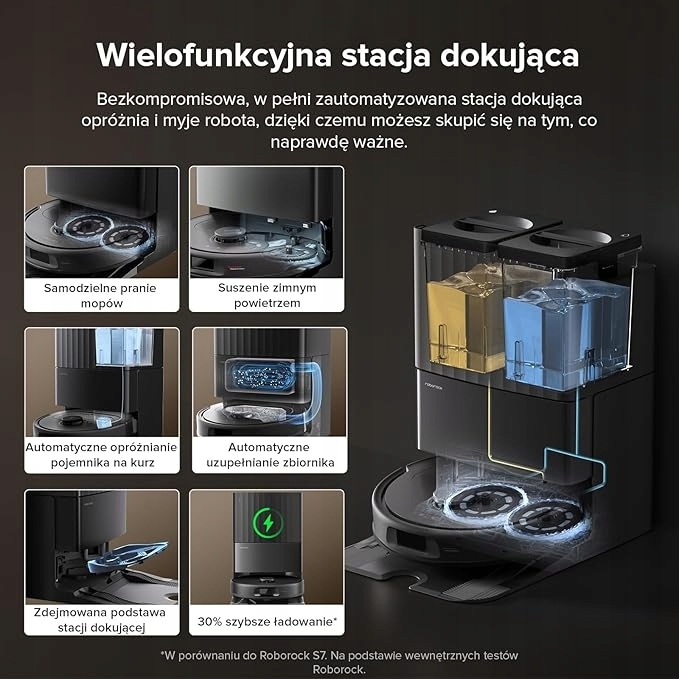 Wielofunkcyjna stacja dokująca

Bezkompromisowa, w pełni zautomatyzowana stacja dokująca opróżnia i myje robota, dzięki czemu możesz skupić się na tym, co naprawdę ważne.

Samodzielne pranie mopów

Suszenie zimnym powietrzem

Automatyczne opróżnianie pojemnika na kurz

Automatyczne uzupełnianie zbiornika

Zdejmowana podstawa stacji dokującej

30% szybsze ładowanie*

roborock

*W porównaniu do Roborock S7. Na podstawie wewnętrznych testów Roborock.