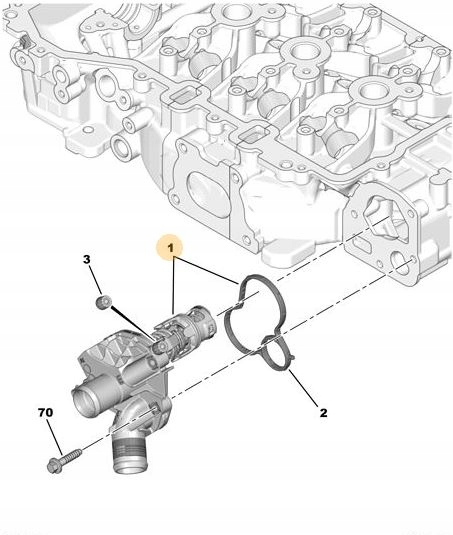 1
3
2
70