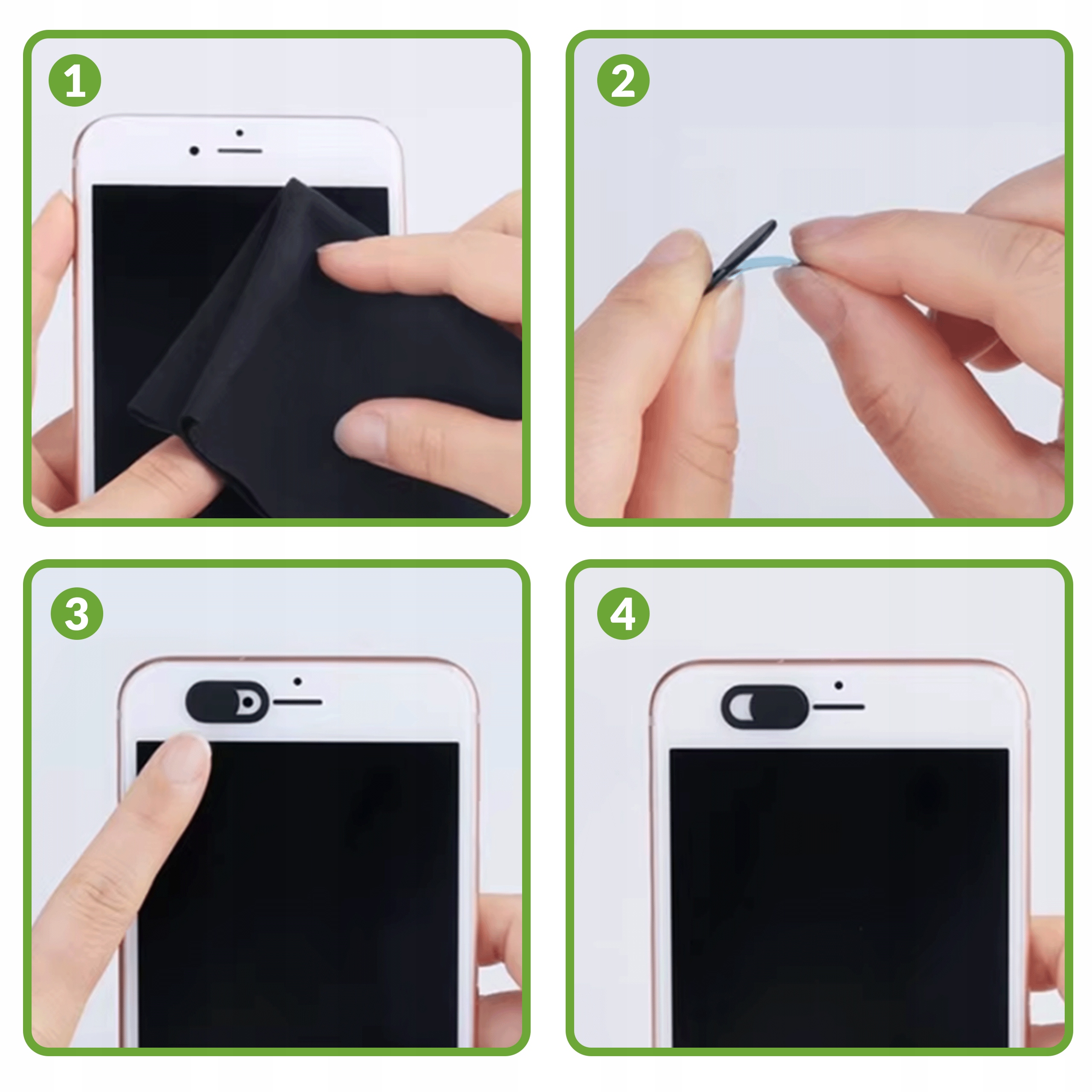 1

2

3

4