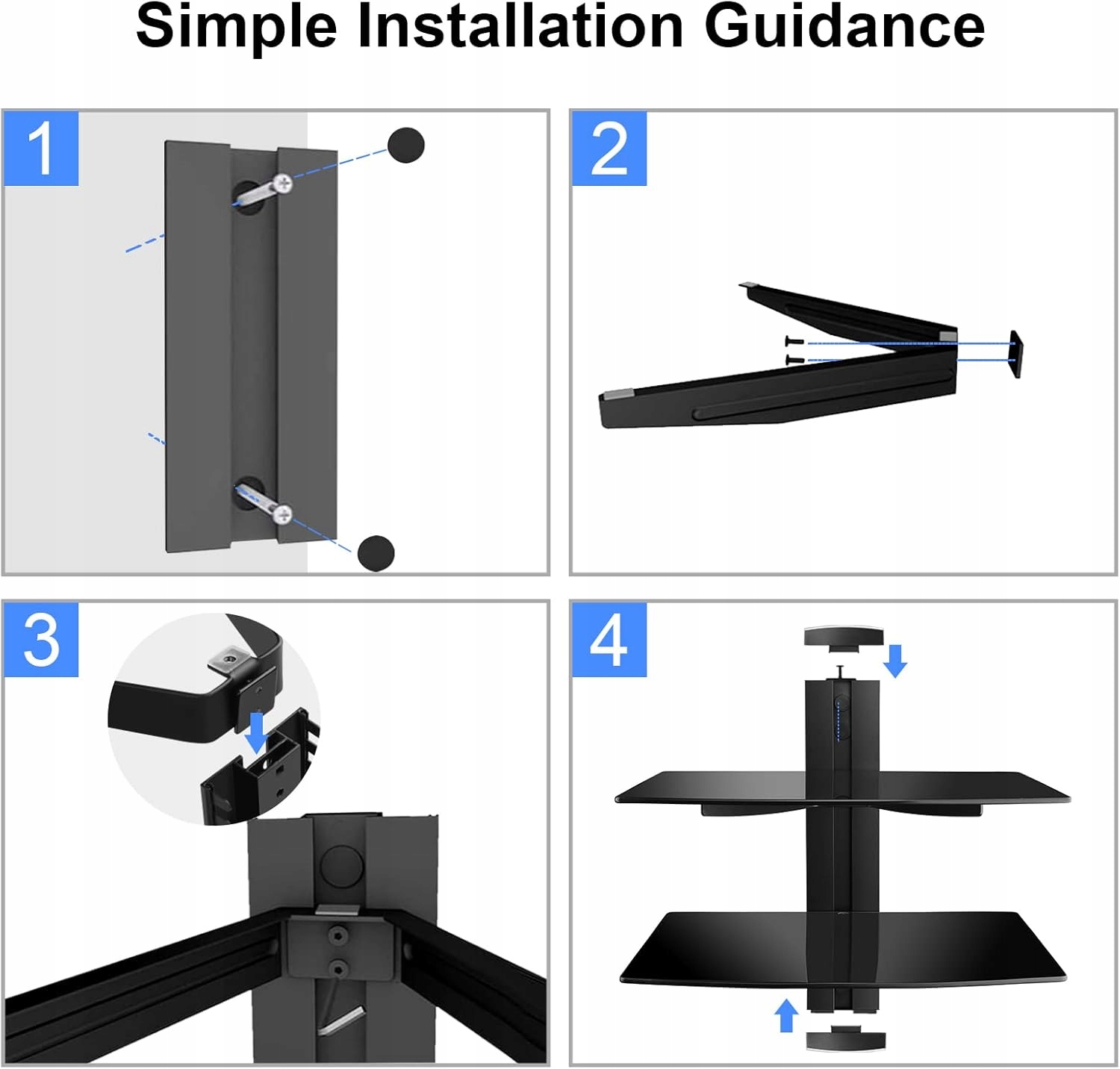 Simple Installation Guidance

1

2

3

4