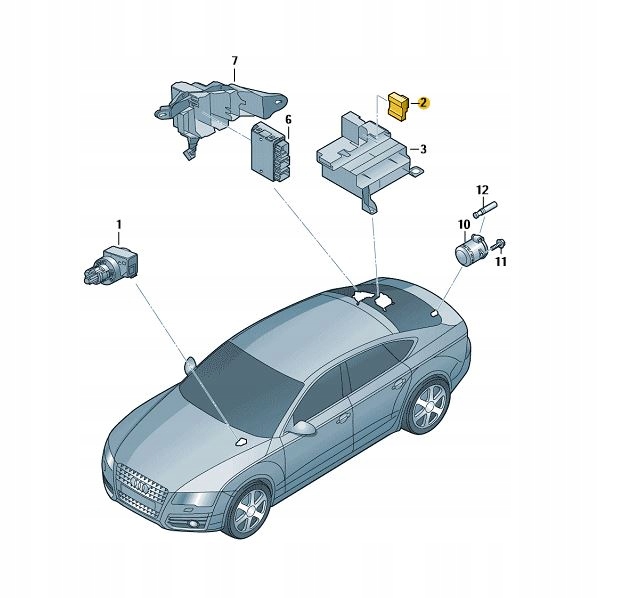 7
2
6
3
12
1
10
11