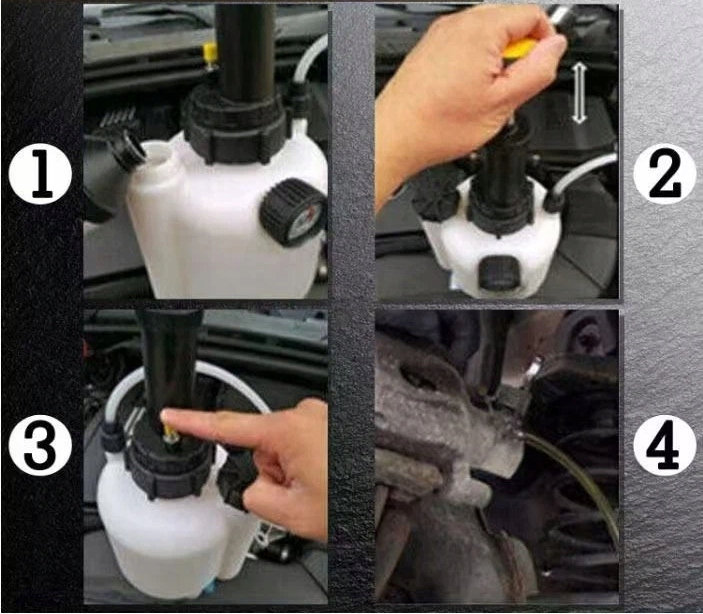 1

2

3

4