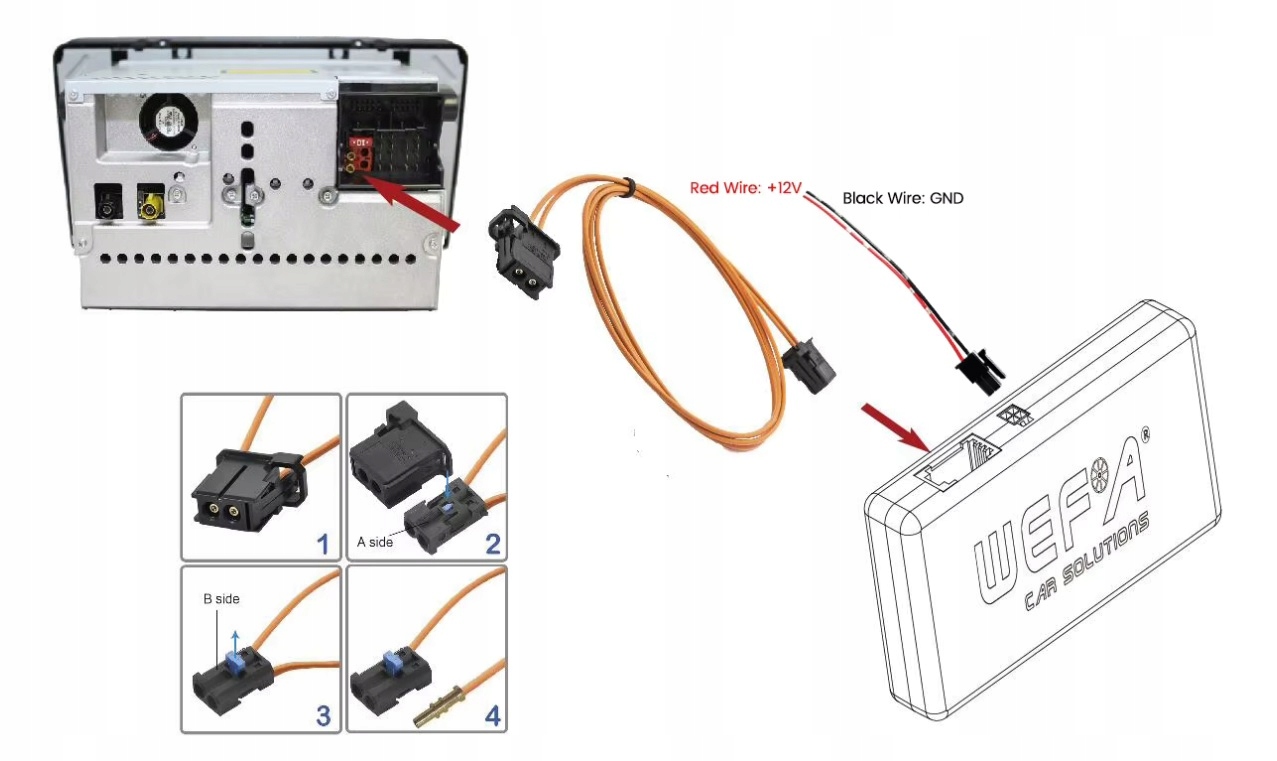 Red Wire: +12V
Black Wire: GND

1

A side
2

B side
3

4

WEFA®
CAR SOLUTIONS