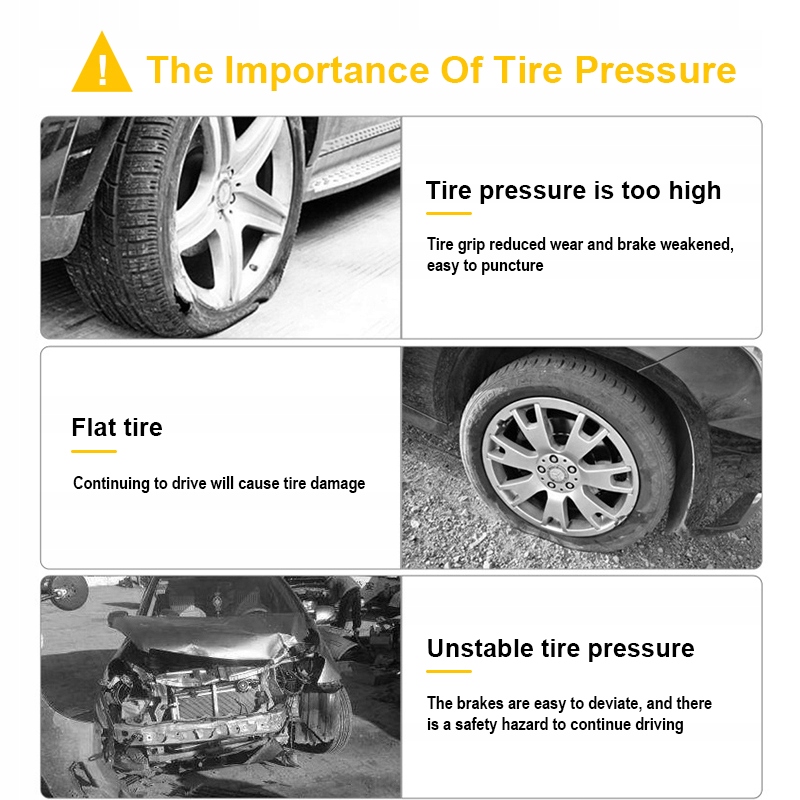 The Importance Of Tire Pressure

Tire pressure is too high

Tire grip reduced wear and brake weakened, easy to puncture

Flat tire

Continuing to drive will cause tire damage

Unstable tire pressure

The brakes are easy to deviate, and there is a safety hazard to continue driving