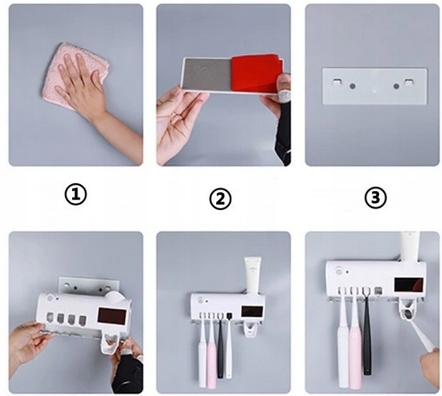 ①

②

③