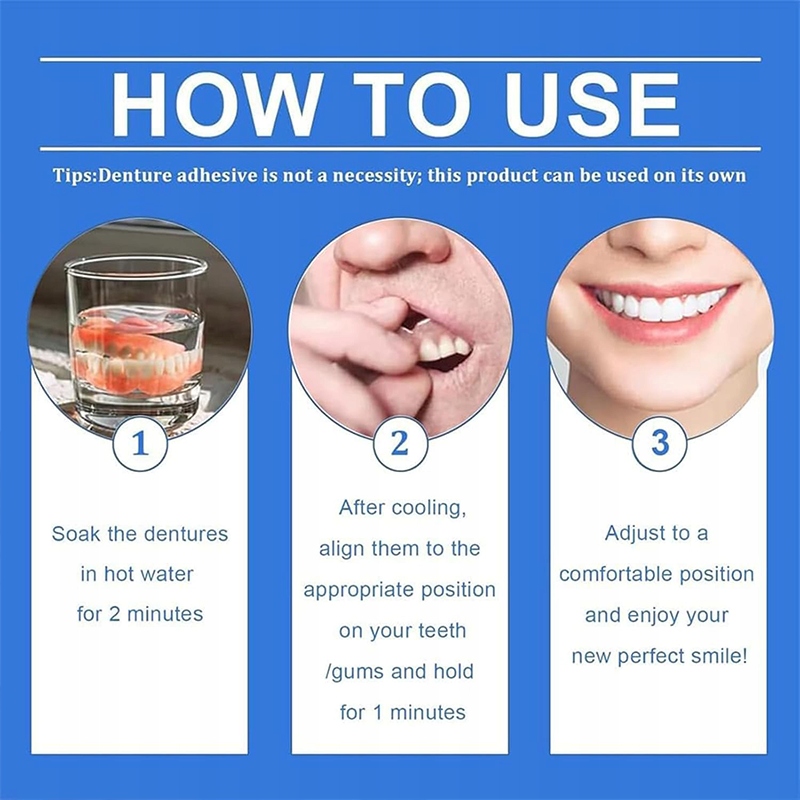 HOW TO USE

Tips:Denture adhesive is not a necessity; this product can be used on its own

1

Soak the dentures in hot water for 2 minutes

2

After cooling, align them to the appropriate position on your teeth /gums and hold for 1 minutes

3

Adjust to a comfortable position and enjoy your new perfect smile!