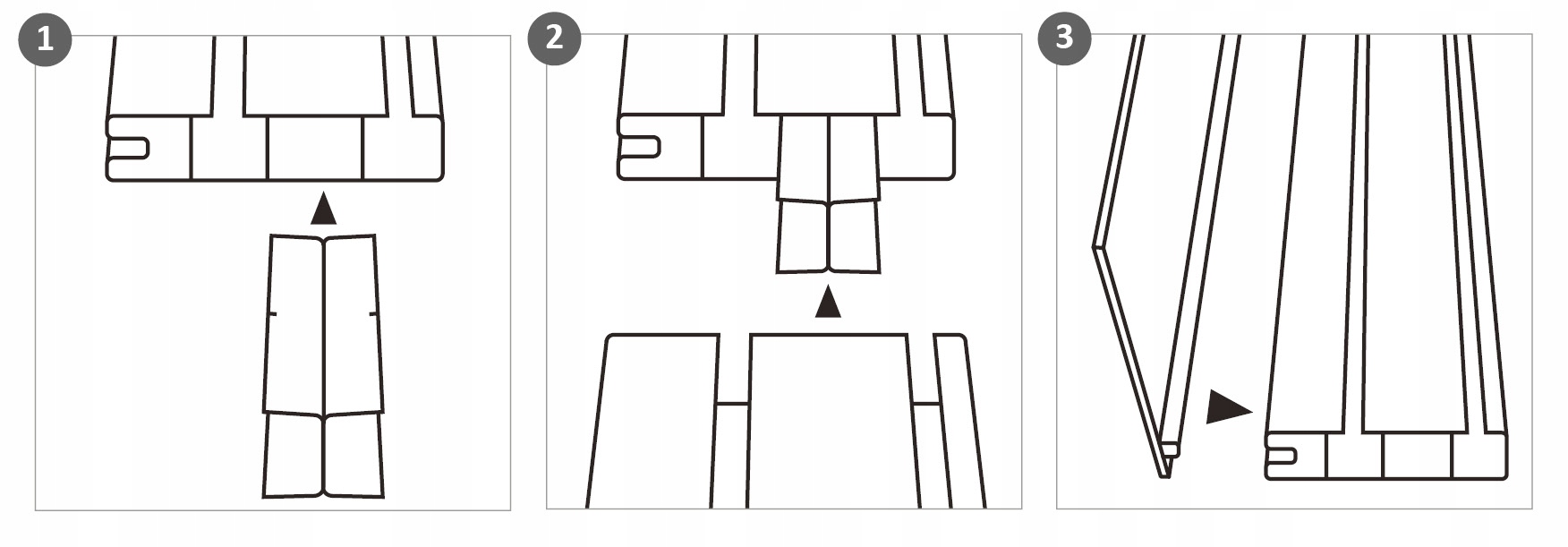 1

2

3